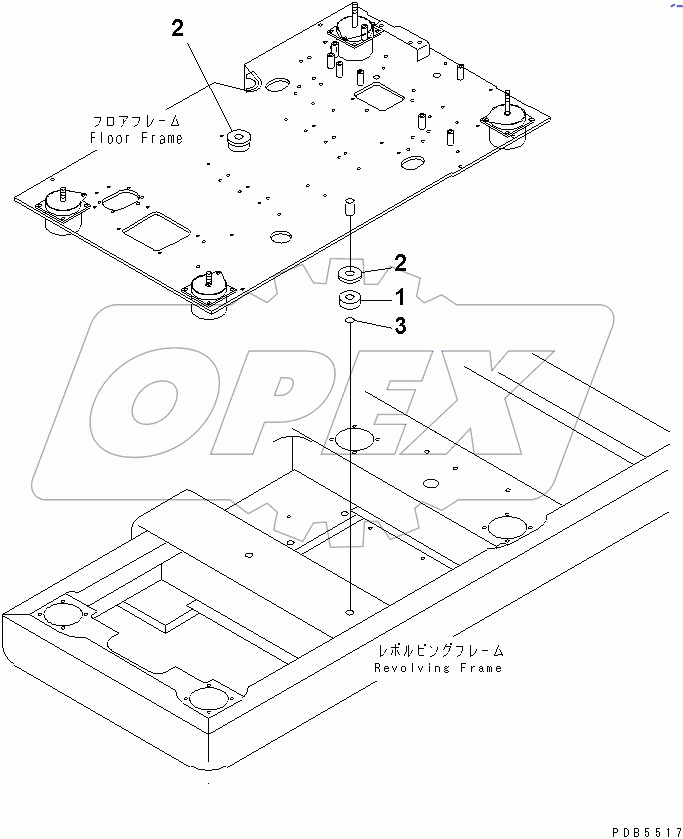 2

フロアフレーム
Floor Frame

2
1
3

OPEX

レボルビングフレーム
Revolving Frame

PDB5517