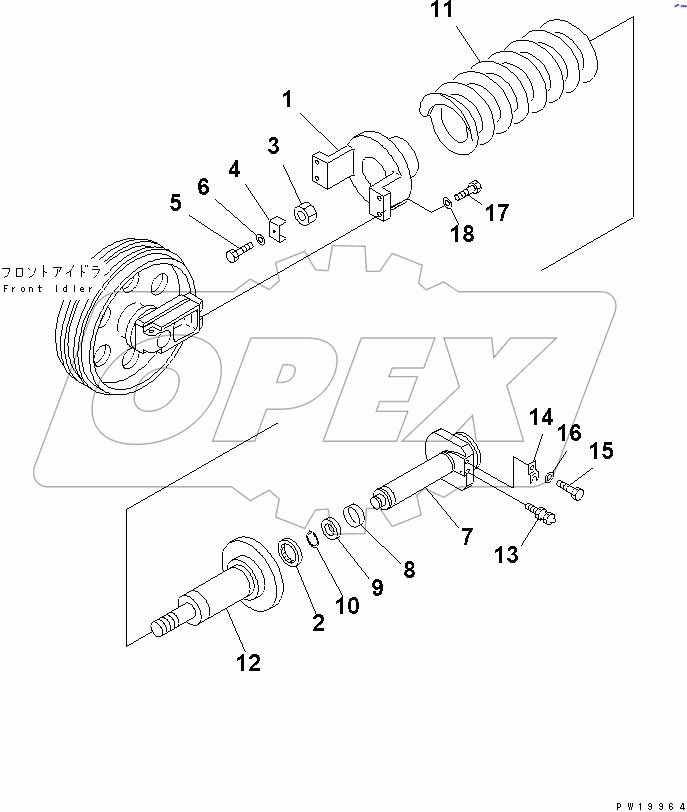 11

1

3

4

6

5

17

18

フロントアイドラ
Front Idler

OPEX

14

16

15

7

13

8

9

10

2

12

PW19964