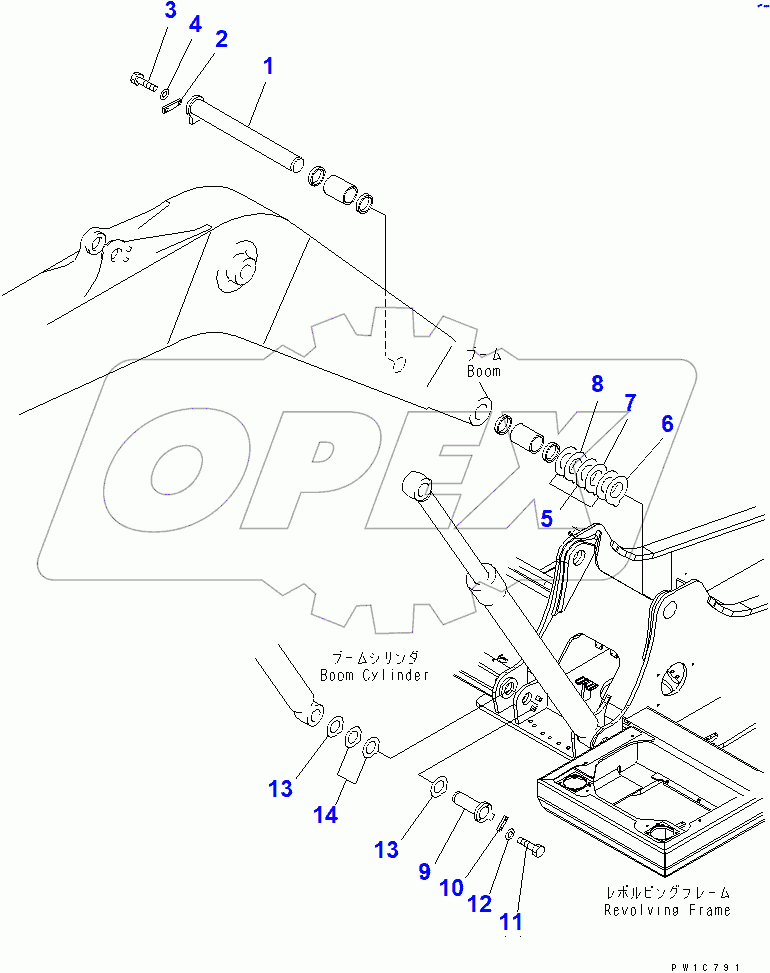 3
4
2
1
ブーム
Boom
8
7
6
5
OPEX
ブームシリンダ
Boom Cylinder
13
14
13
9
10
12
11
レボルビングフレーム
Revolving Frame
PW1C791