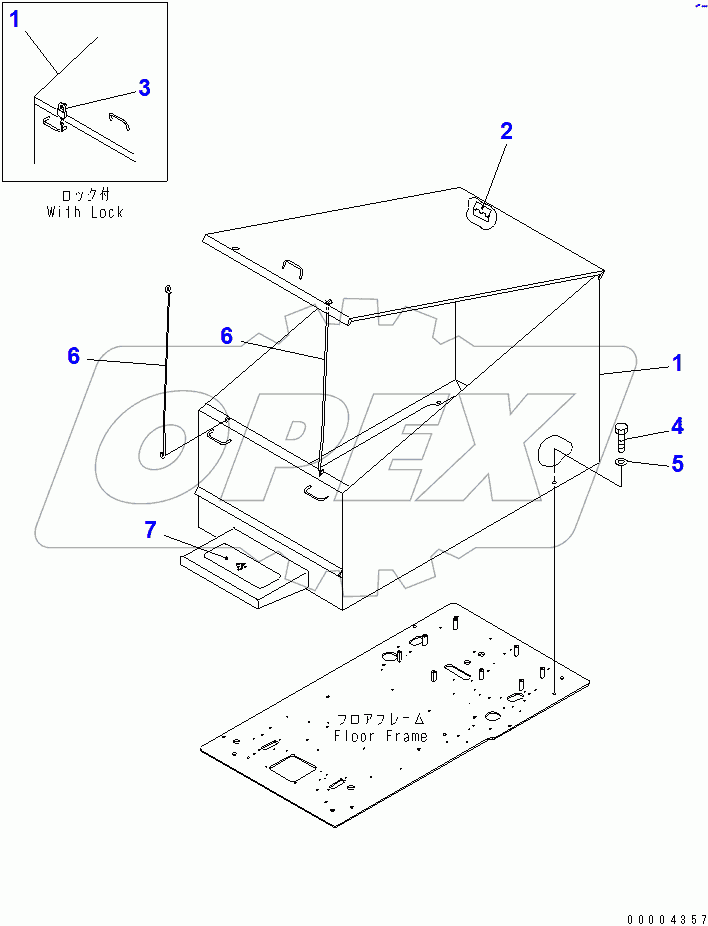 1
3
ロック付
With Lock
2
6
6
1
4
5
7
OPEX
フロアフレーム
Floor Frame
00004357