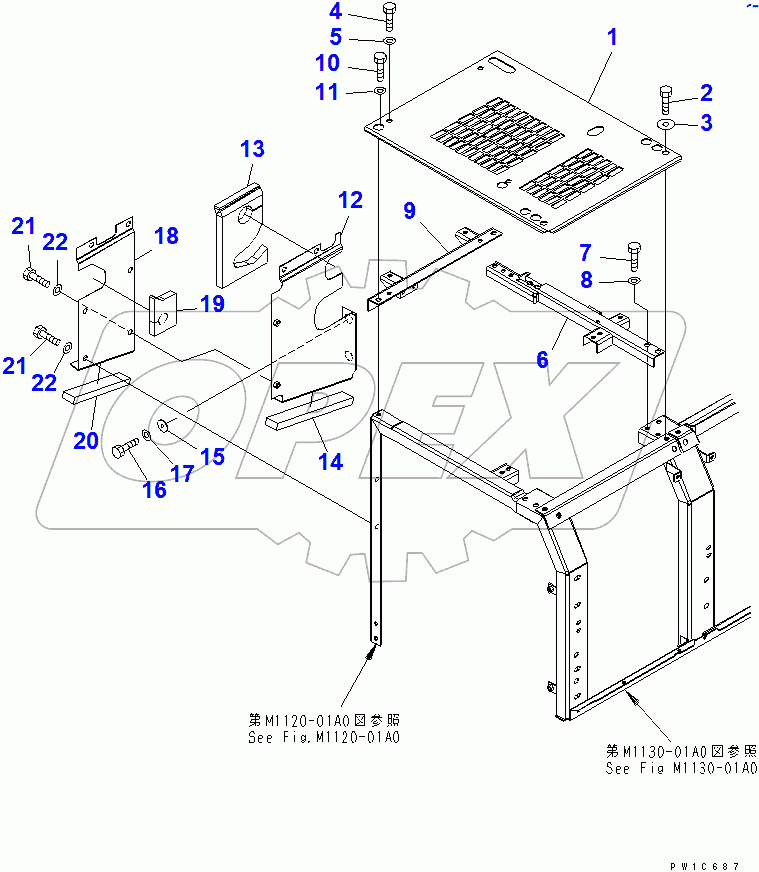 4
5
10
11
1
2
3
13
12
9
21
22
18
19
7
8
6
21
22
20
16
17
15
14
OPEX
第M1120-01A0図参照
See Fig.M1120-01A0
第M1130-01A0図参照
See Fig M1130-01A0
PW1C687