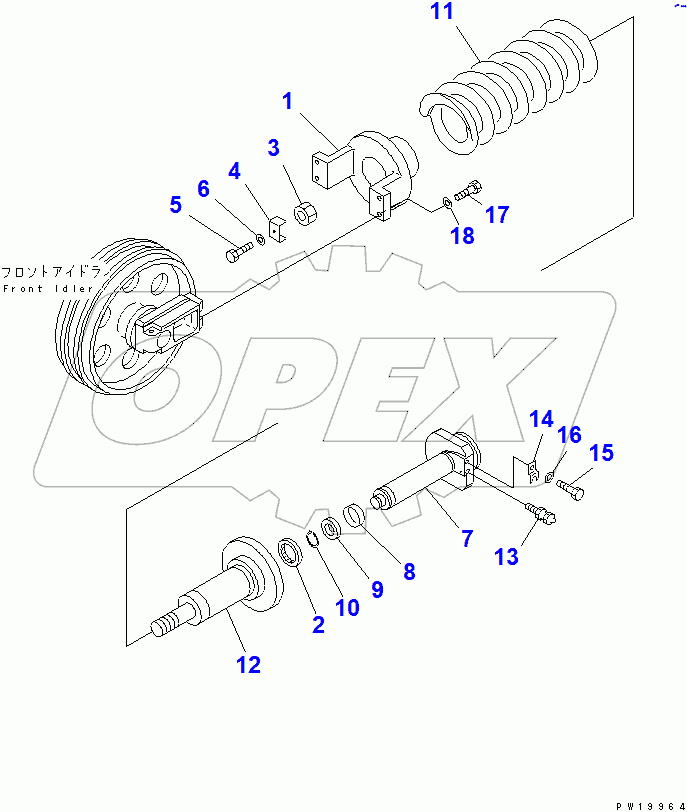 11
1
3
4
6
5
17
18
フロントアイドラ
Front Idler
OPEX
14
16
15
7
13
8
9
10
2
12
PW19964