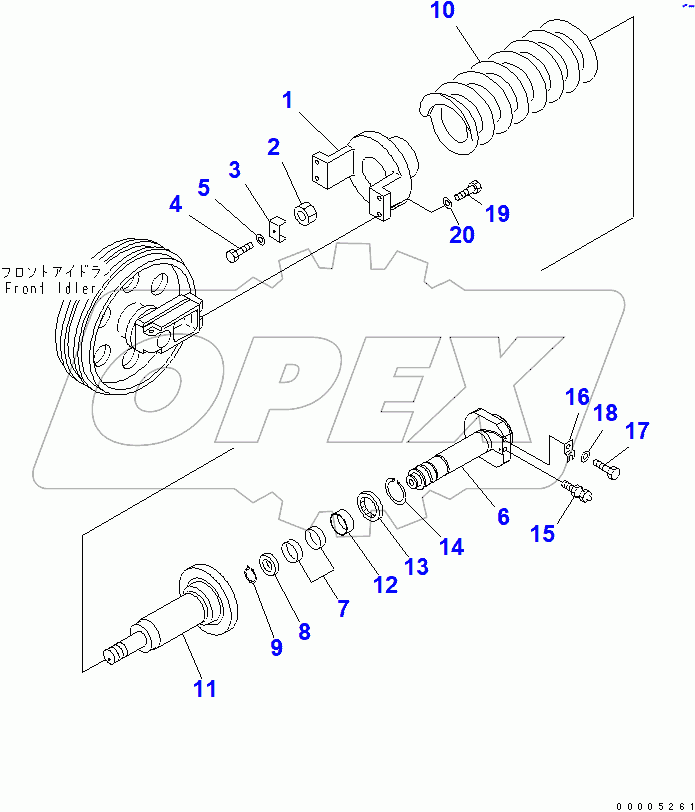 10

1

2

3

5

4

19

20

フロントアイドラ
Front Idler

OPEX

16

18

17

6

15

14

13

12

7

8

9

11

00005261