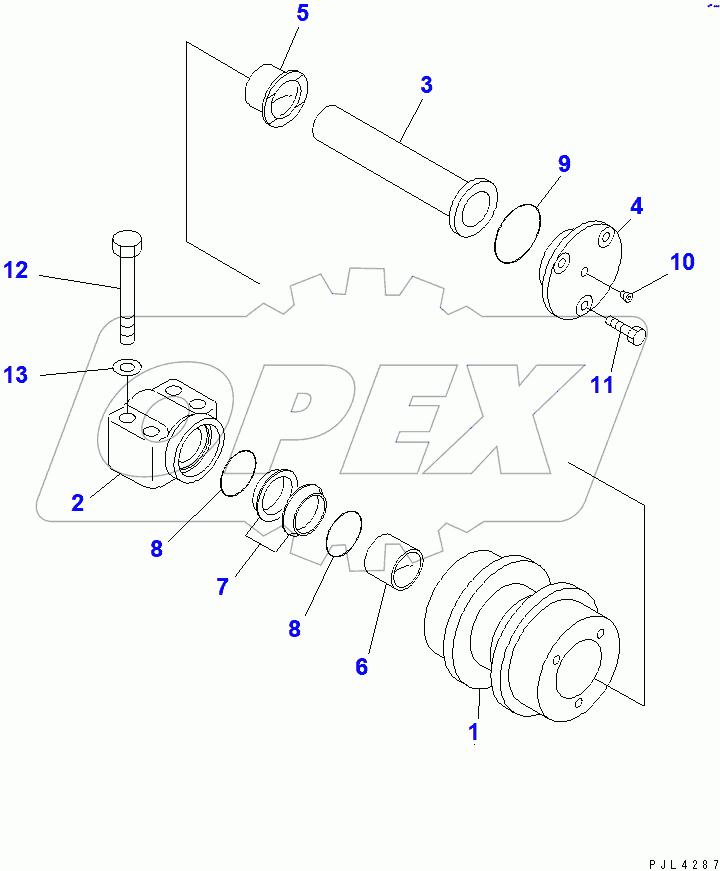 5
3
9
4
10
12
11
13
OPEX
2
8
7
8
6
1
PJL4287