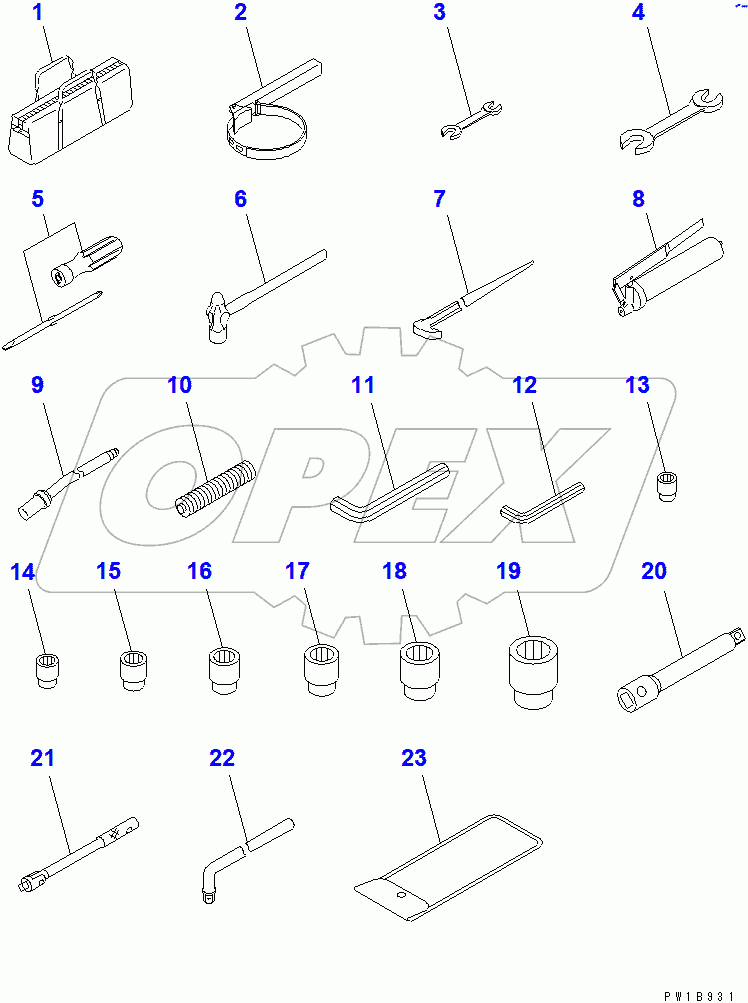 1
2
3
4
5
6
7
8
9
10
11
12
13
OPEX
14
15
16
17
18
19
20
21
22
23
PW1B931