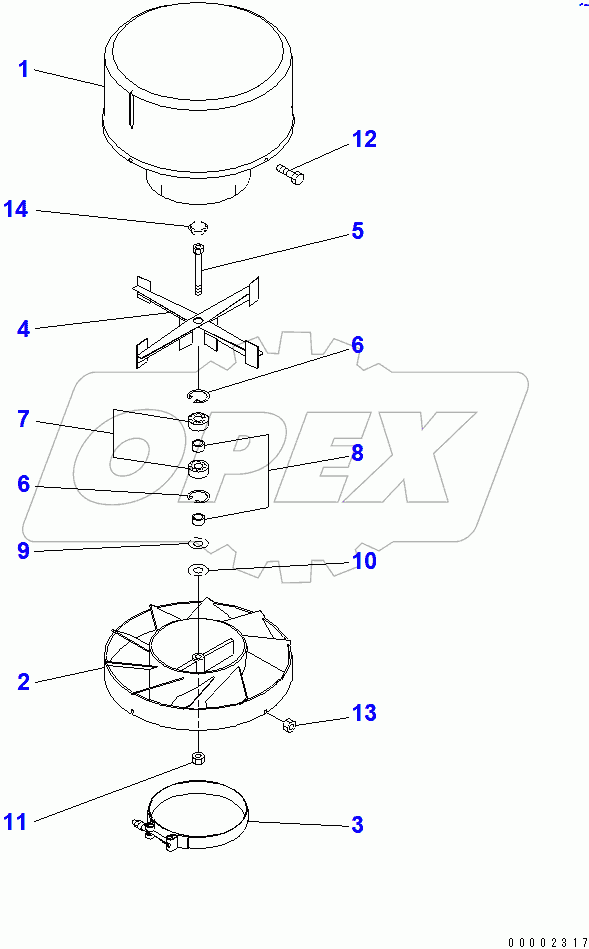 1
12
14
5
4
6
7
8
6
9
10
2
13
11
3
OPEX
00002317