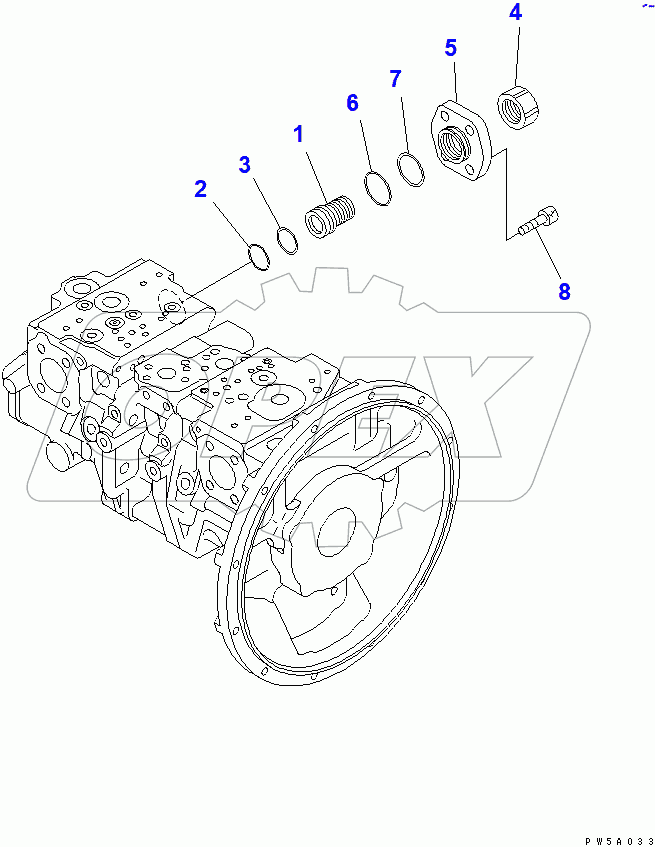 4
5
7
6
1
3
2
8
PW5A033