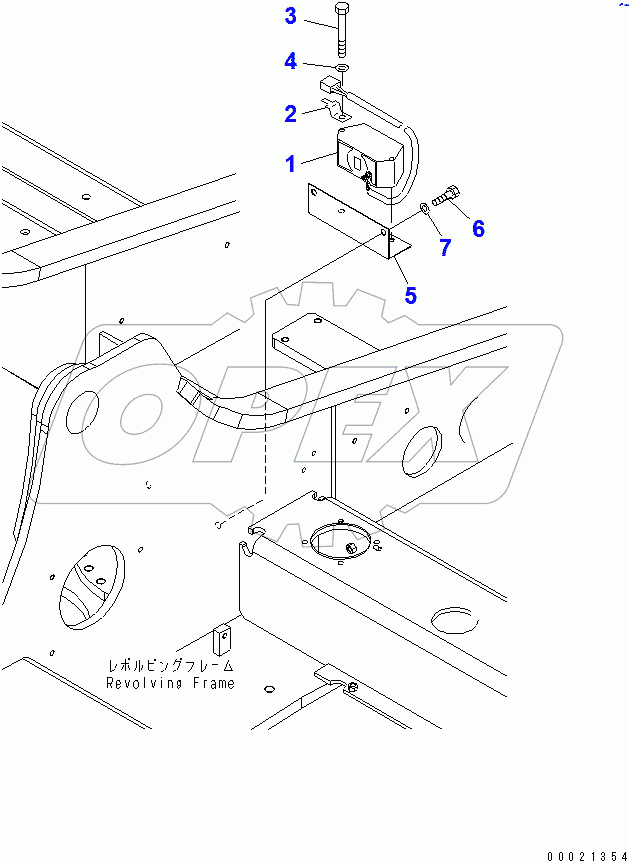 3
4
2
1
6
7
5
OPEX
レボルビングフレーム
Revolving Frame
00021354