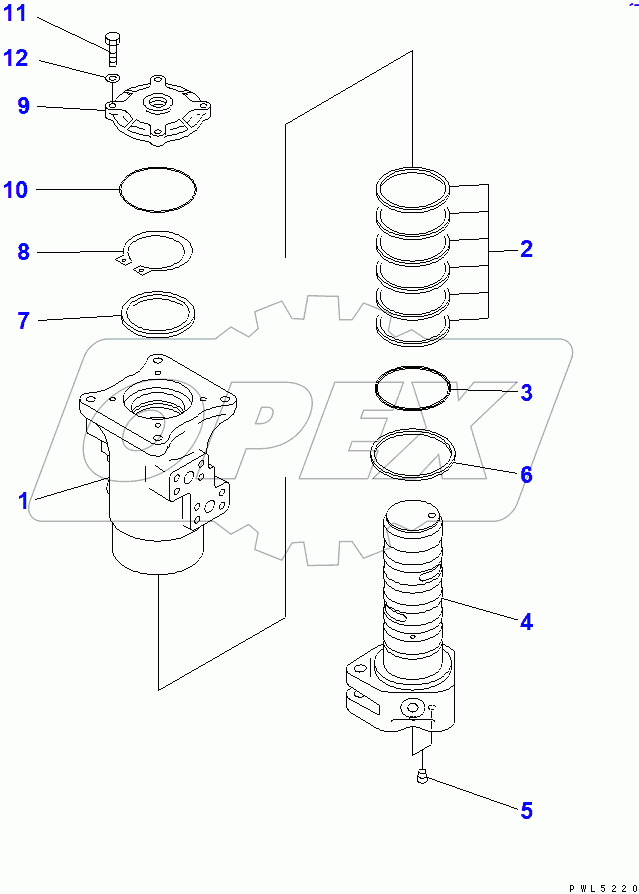 11
12
9
10
8
7
1
2
3
6
4
5
OPEX
PWL5220