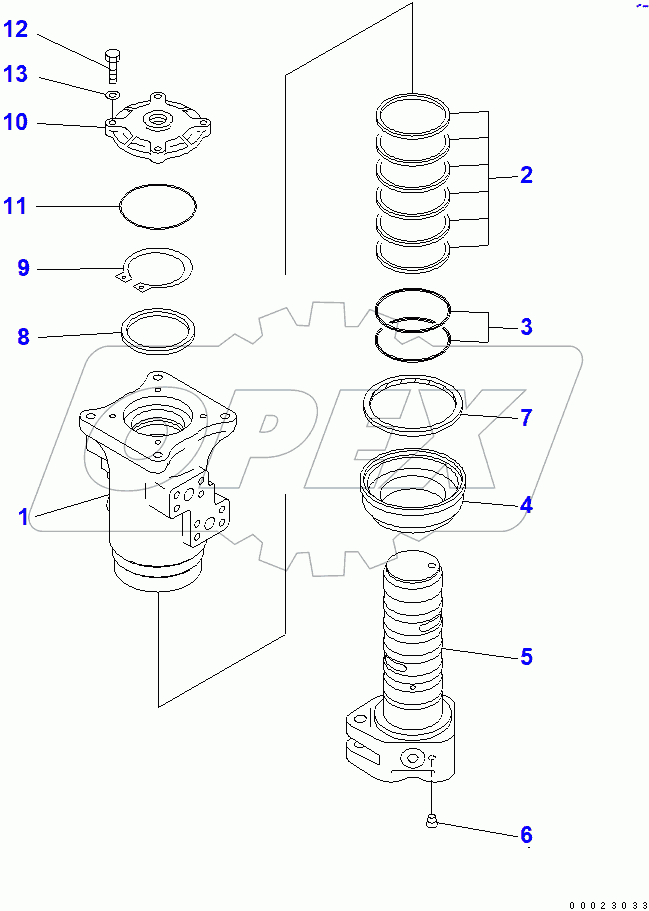 12
13
10
11
9
8
1
2
3
7
4
5
6
OPEX
00023033