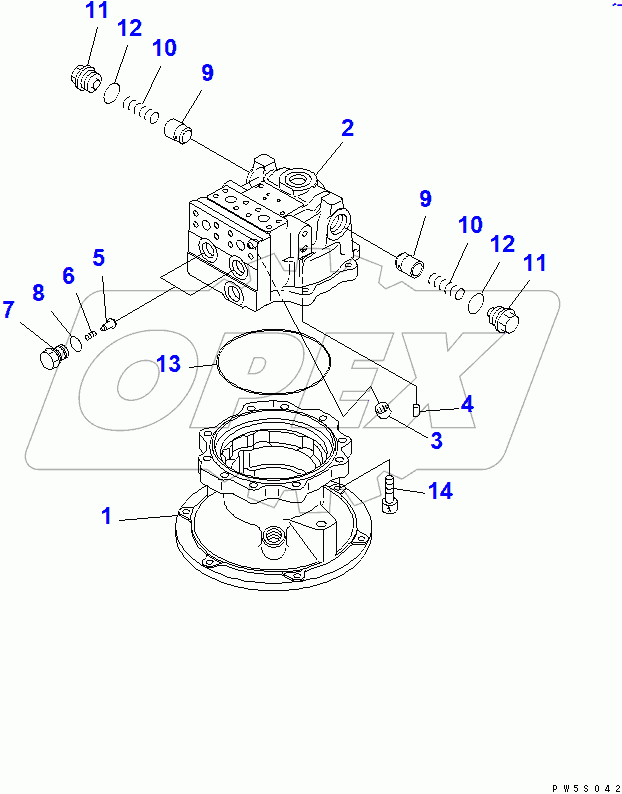 11
12
10
9
2
9
10
12
11
5
6
8
7
13
4
3
14
1
OPEX
PW5S042