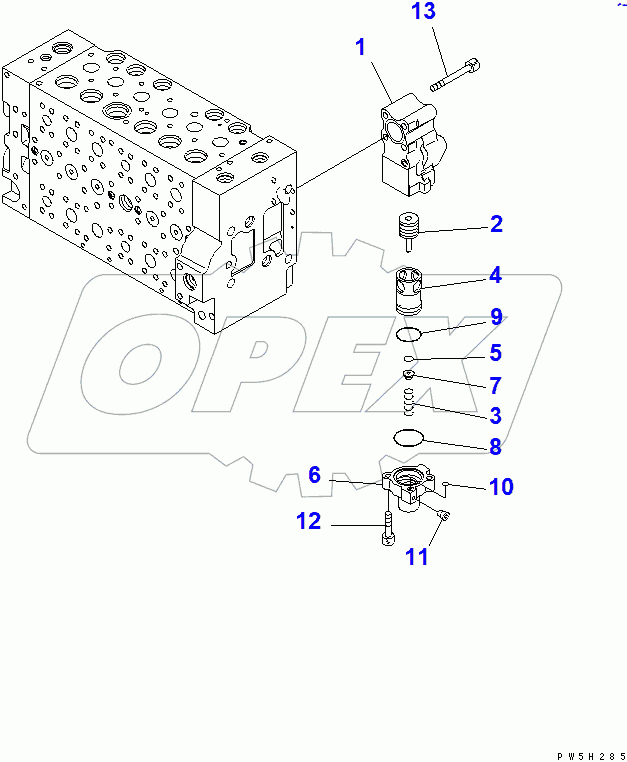 13
1
2
4
9
5
7
3
8
6
10
12
11
OPEX
PW5H285