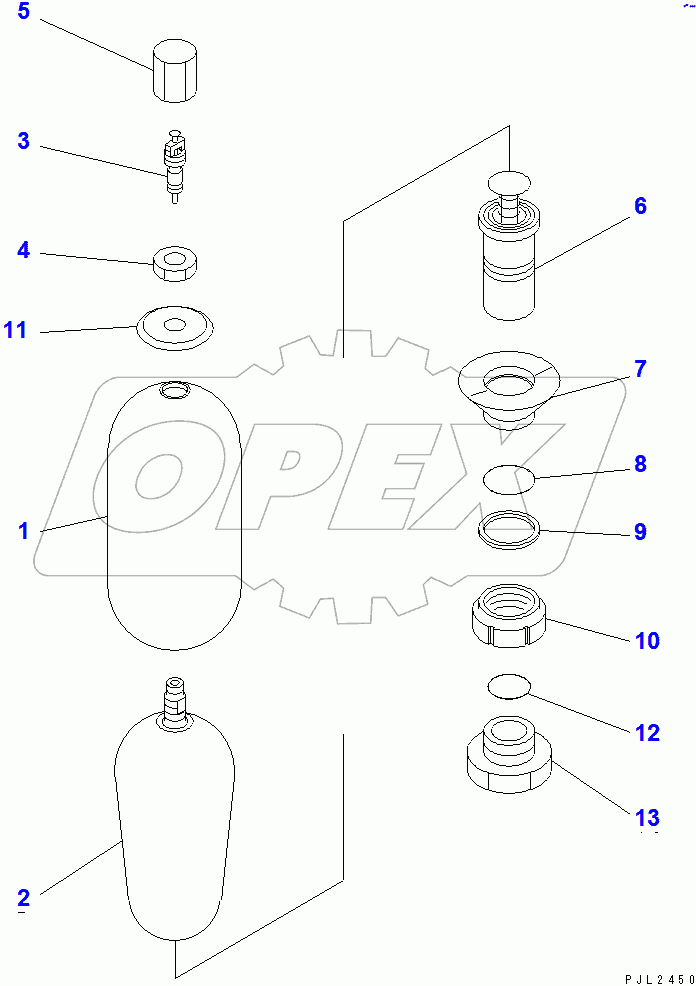 5
3
4
11
1
2
6
7
8
9
10
12
13
OPEX
PJL2450