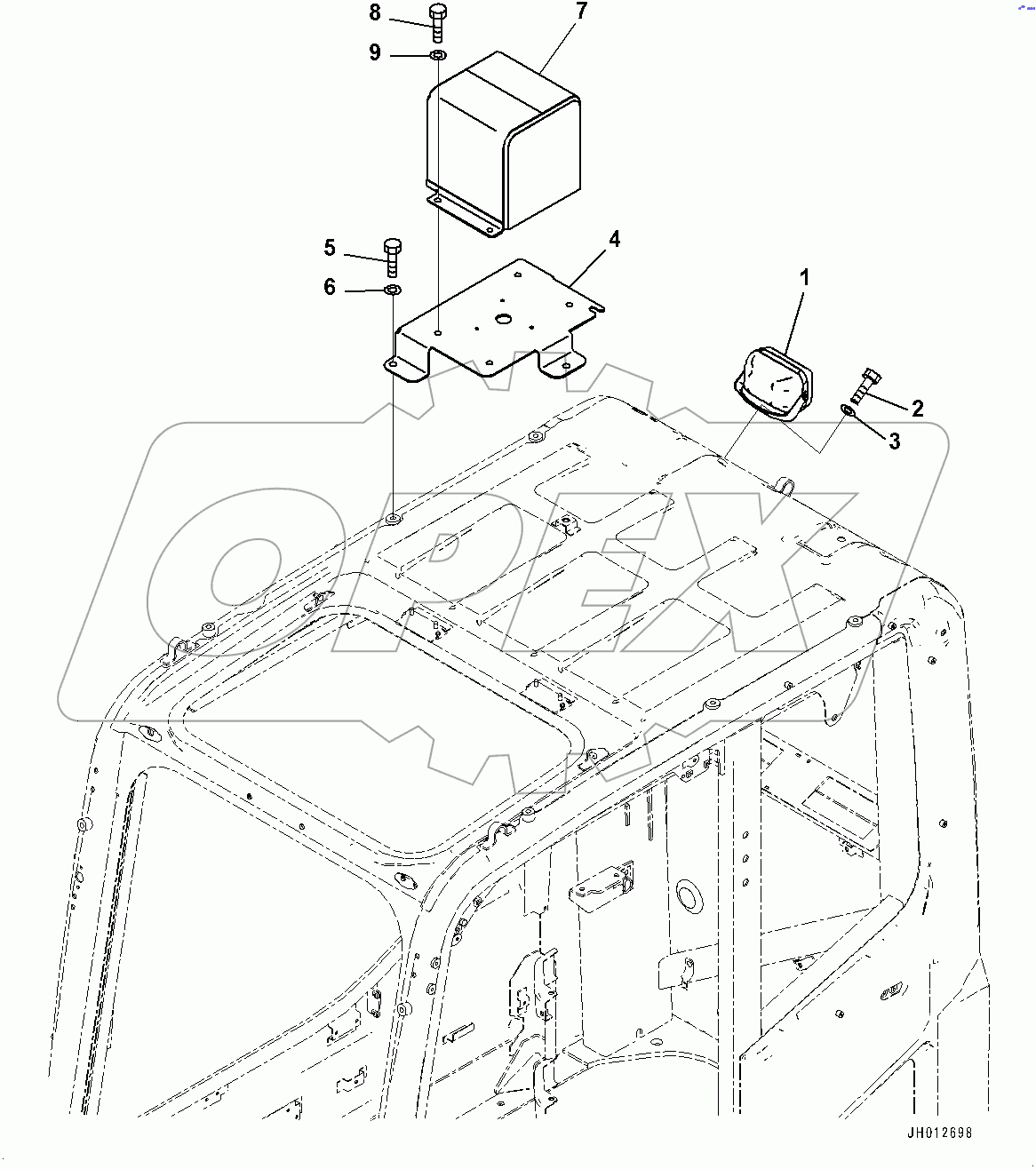 8
7
9
5
4
6
1
2
3
OPEX
JH012698