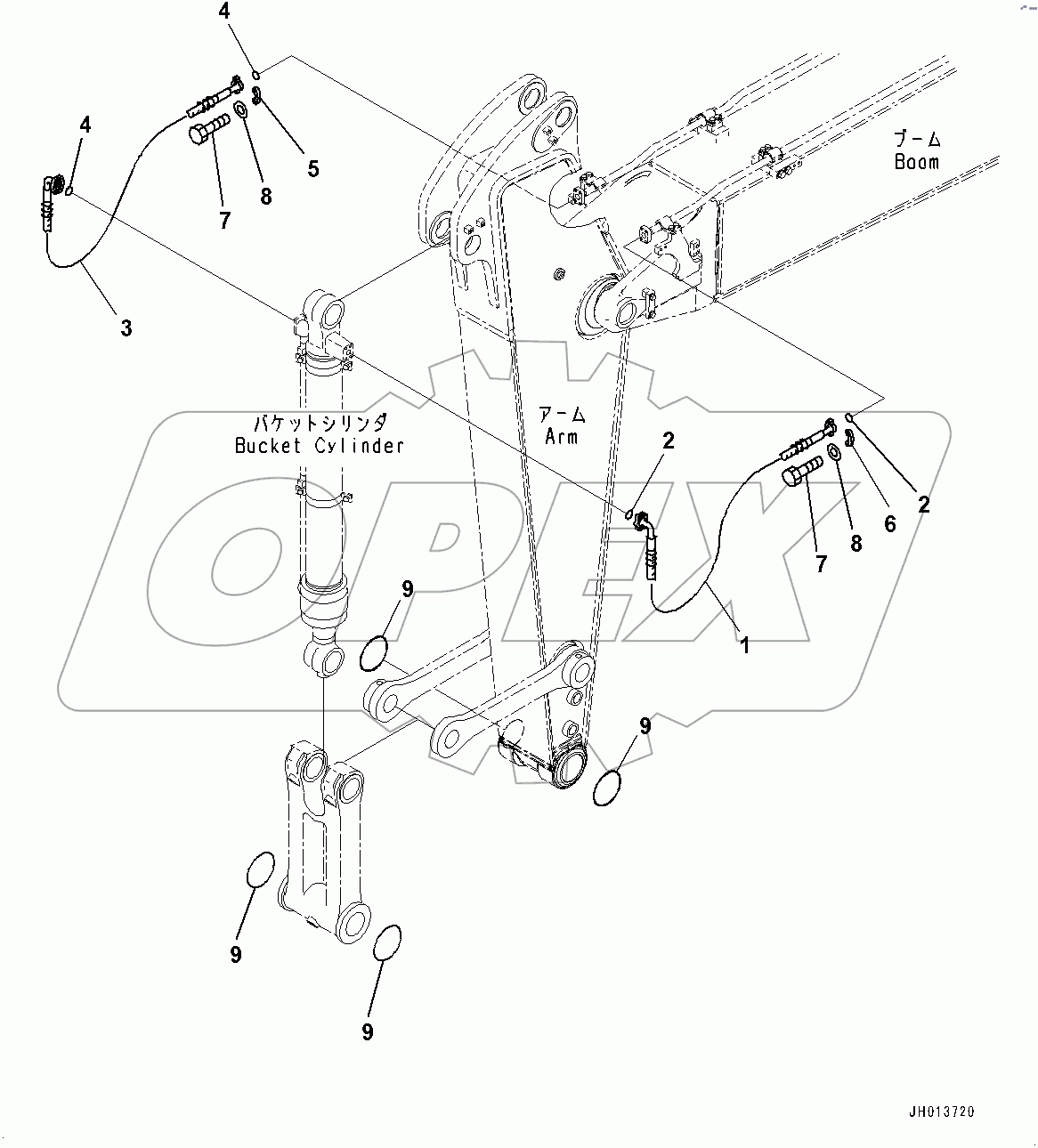 4
4
5
8
7
3
ブーム
Boom
バケットシリンダ
Bucket Cylinder
アーム
Arm
2
2
6
8
7
1
9
9
9
9
OPEX
JH013720