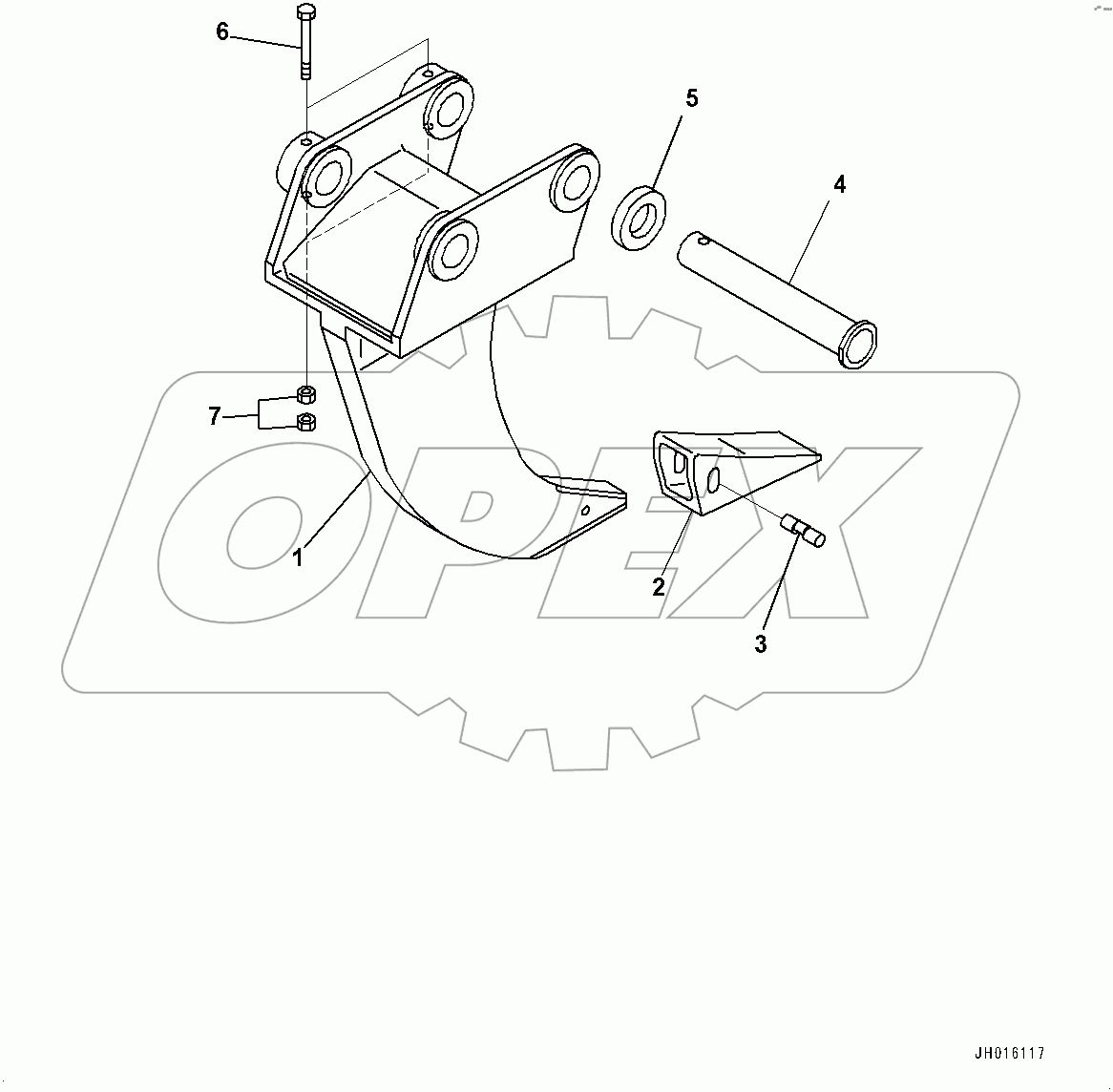 6
5
4
7
1
2
3
OPEX
JH016117