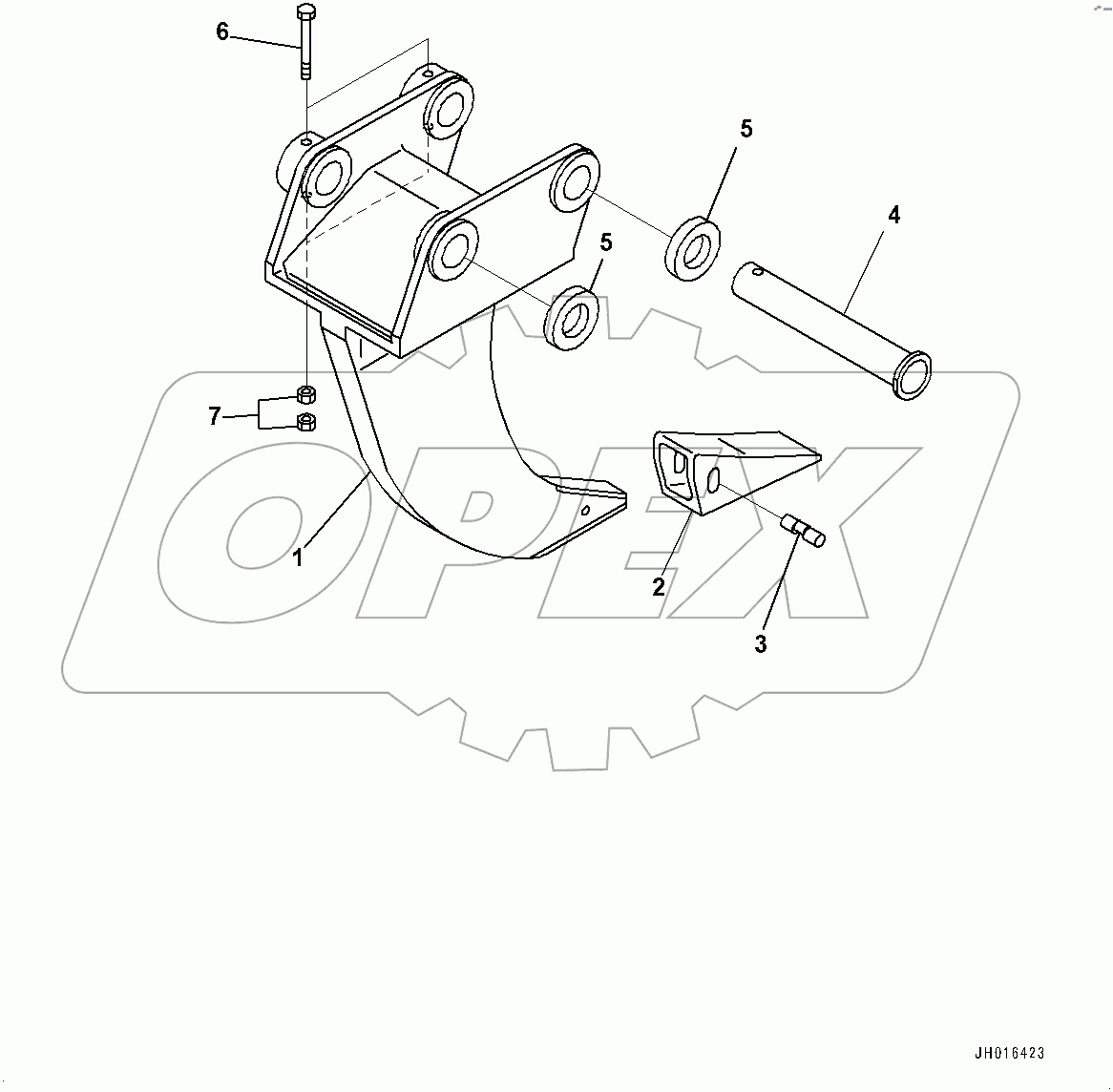 6
5
4
5
7
1
2
3
OPEX
JH016423