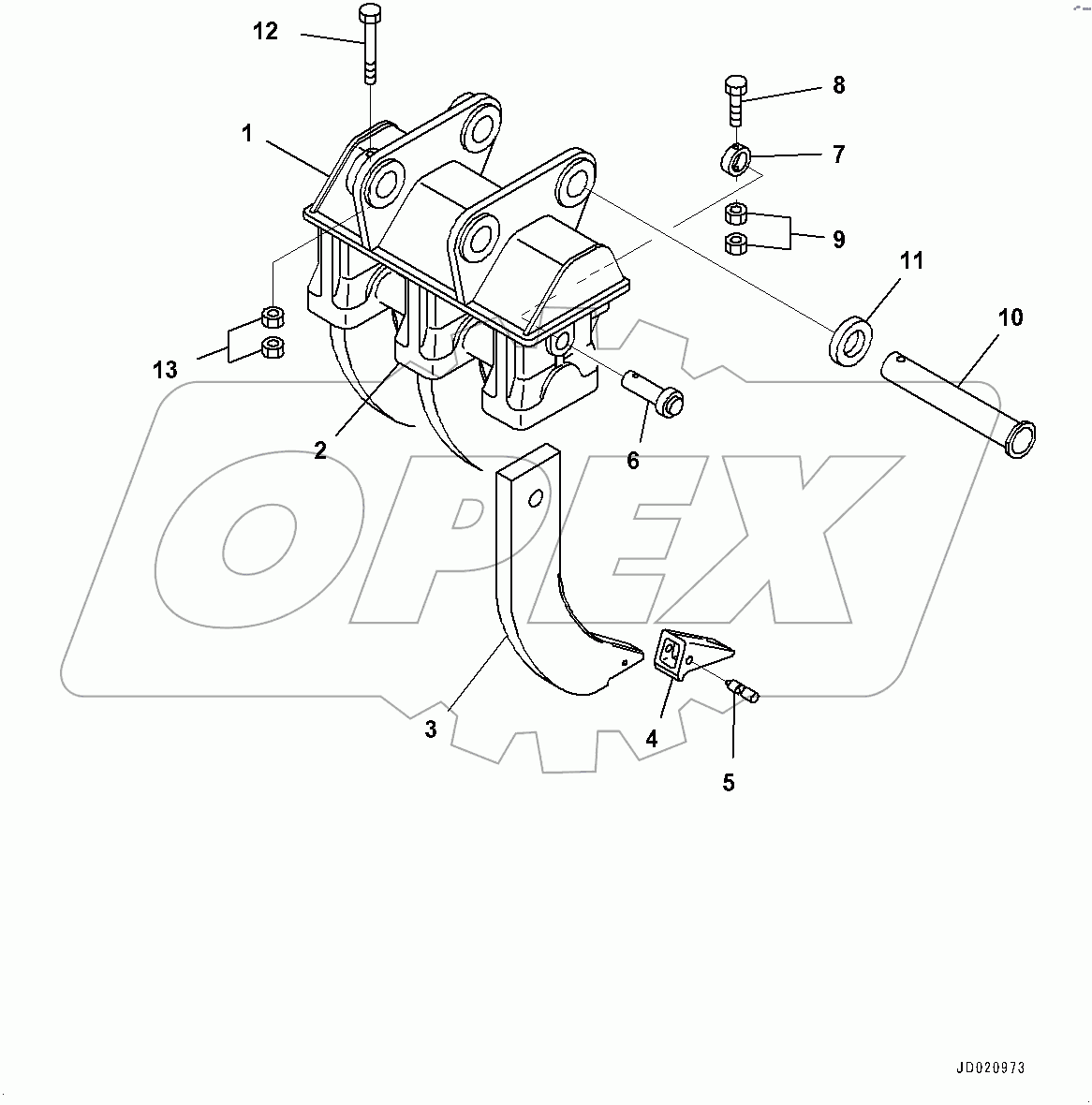 12
8
1
7
9
11
10
13
2
6
OPEX
3
4
5
JD020973