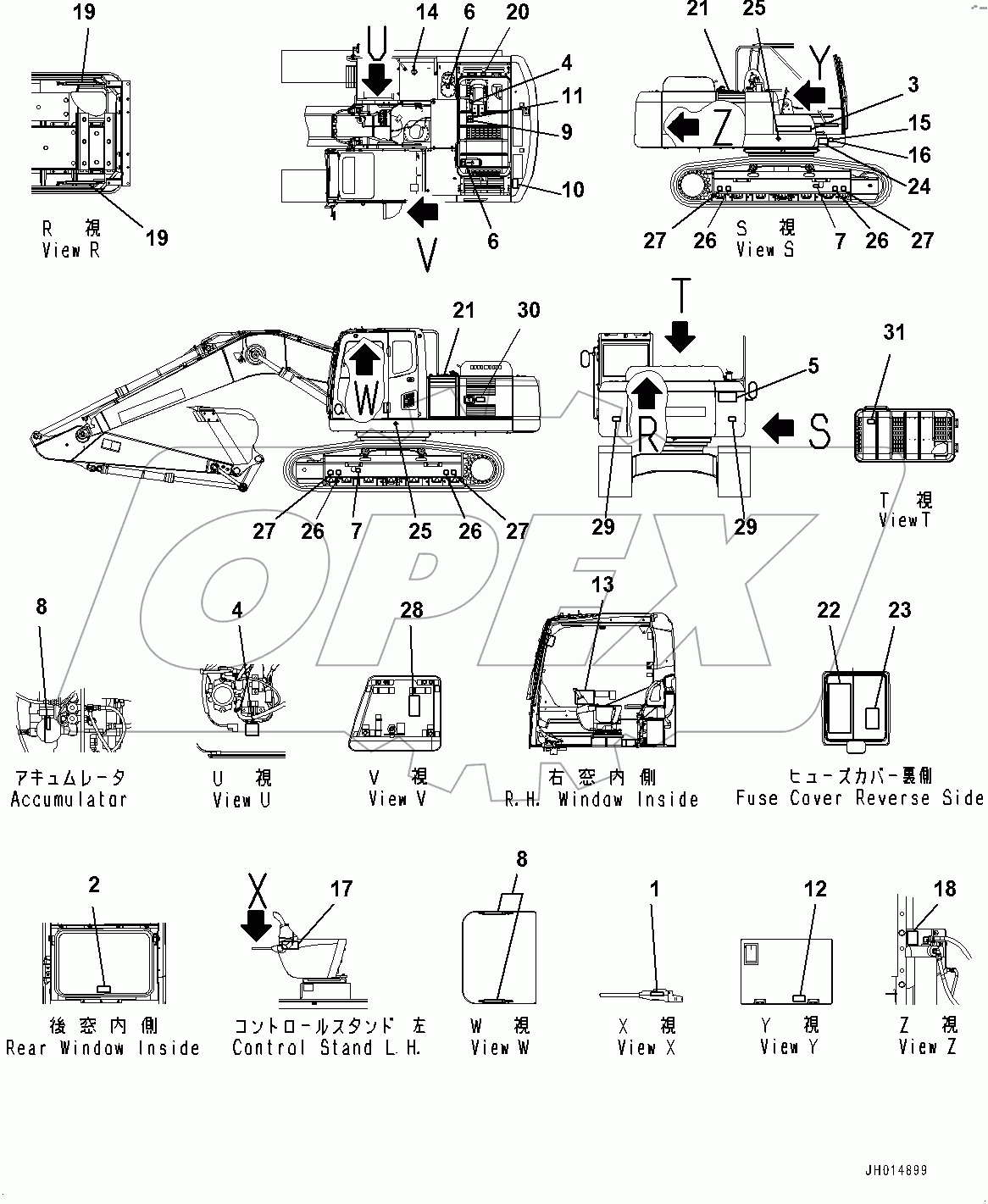 19
19
R 視
View R

14 6 20
U
4
11
9
10
6
V

21 25
Y
3
15
16
24
Z
27 26 S 視 View S 7 26 27

21 30
W
27 26 7 25 26 27

T
5
R
S
29 29

31
T 視
View T

OPEX

8
アキュムレータ
Accumulator

4
U 視
View U

28
V 視
View V

13
右窓内側
R.H. Window Inside

22 23
ヒューズカバー裏側
Fuse Cover Reverse Side

2
後窓内側
Rear Window Inside

X
17
コントロールスタンド 左
Control Stand L.H.

8
W 視
View W

1
X 視
View X

12
Y 視
View Y

18
Z 視
View Z

JH014899