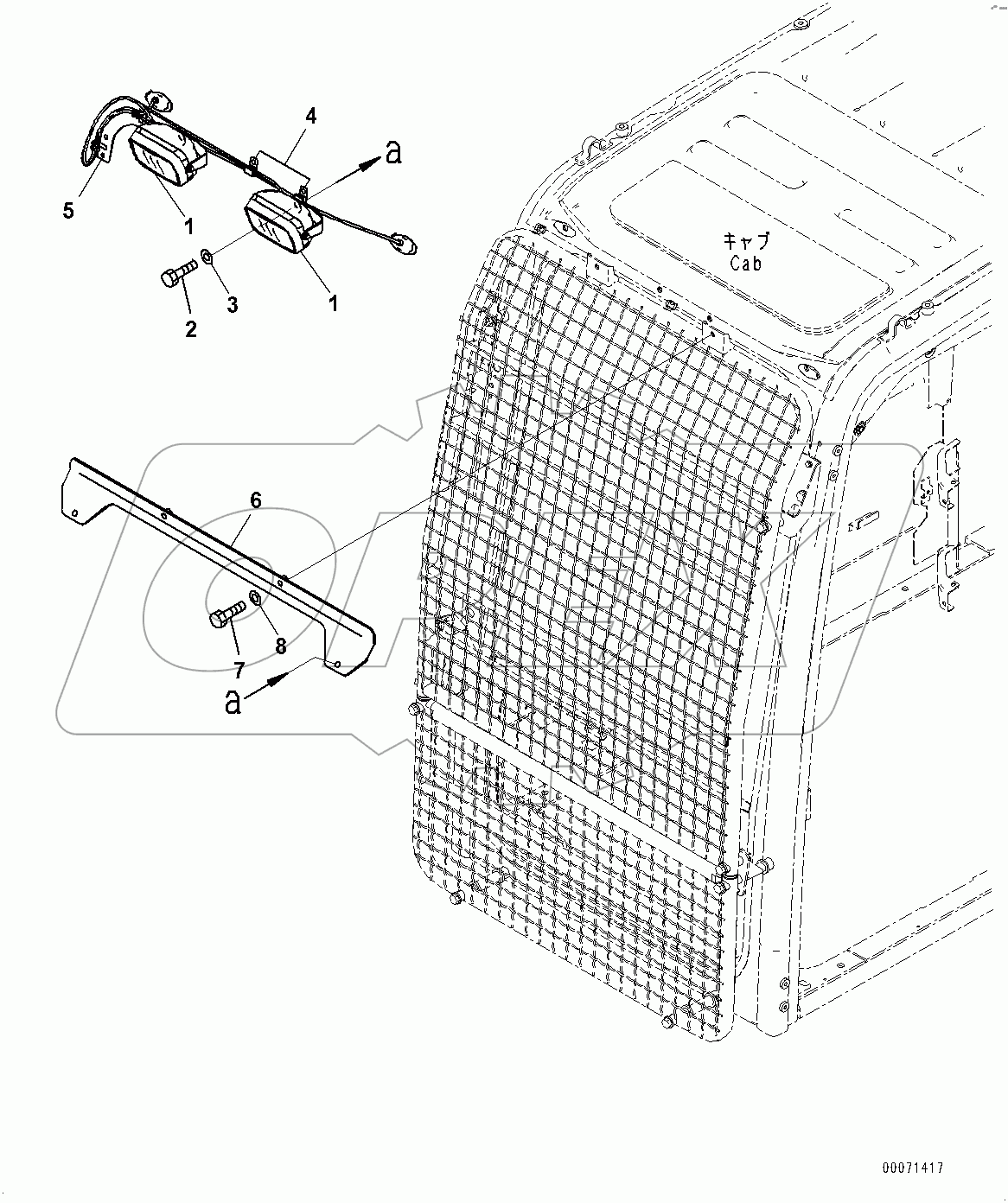 4
a
5
1
1
3
2
キャブ
Cab
6
8
7
a
00071417