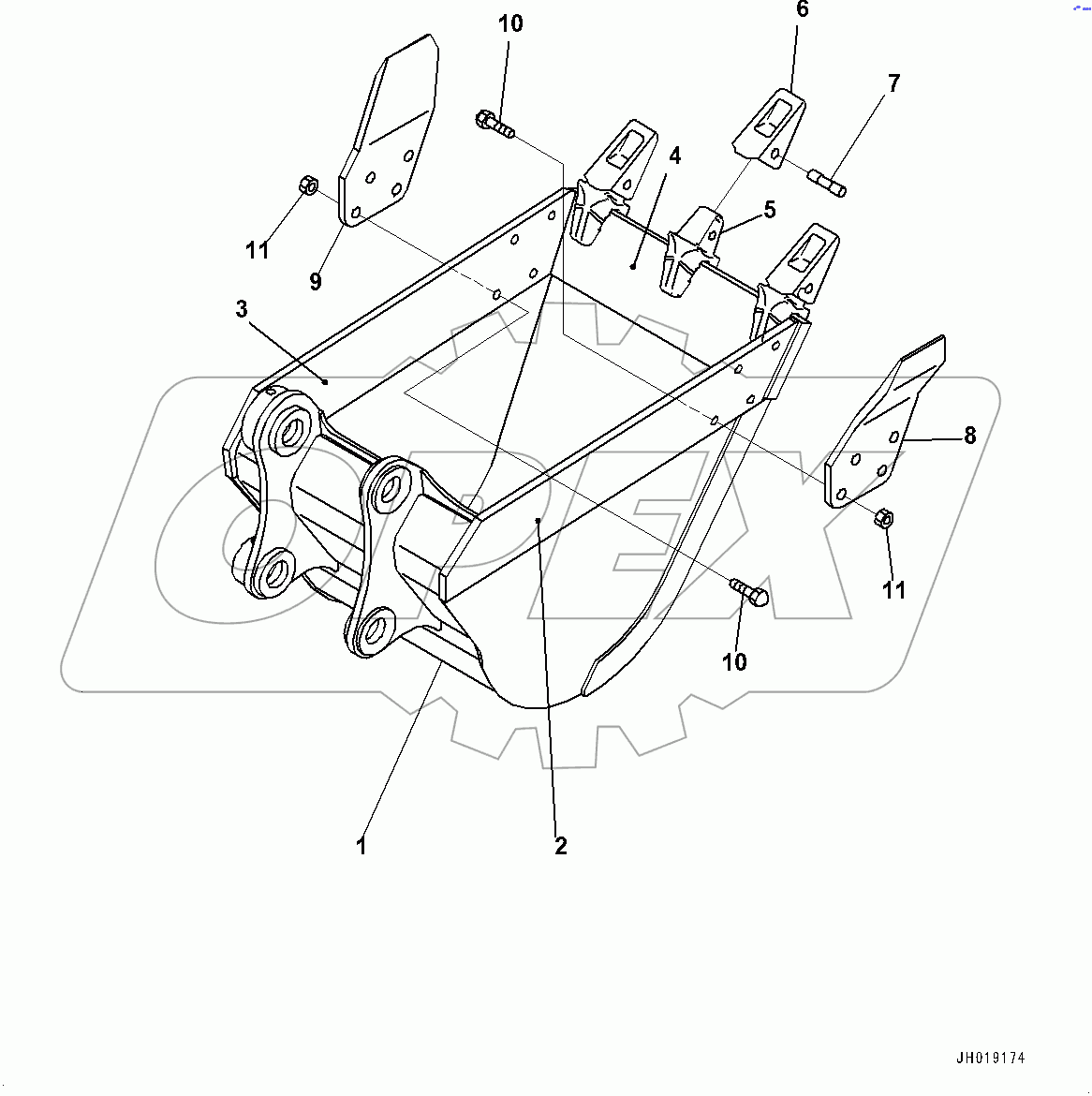 10
6
7
4
5
11
9
3
8
11
10
1
2
OPEX
JH019174