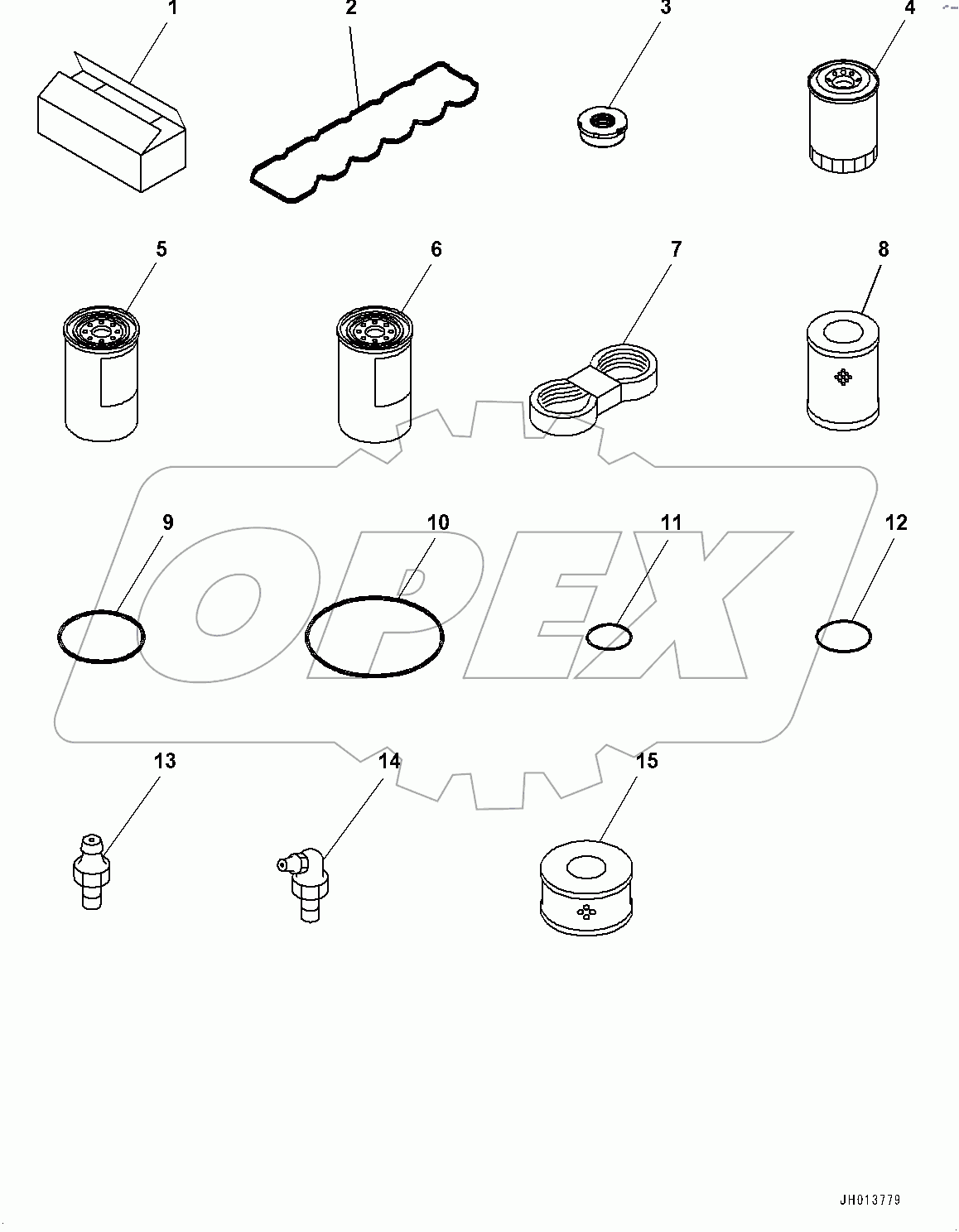 1
2
3
4
5
6
7
8
OPEX
9
10
11
12
13
14
15
JH013779