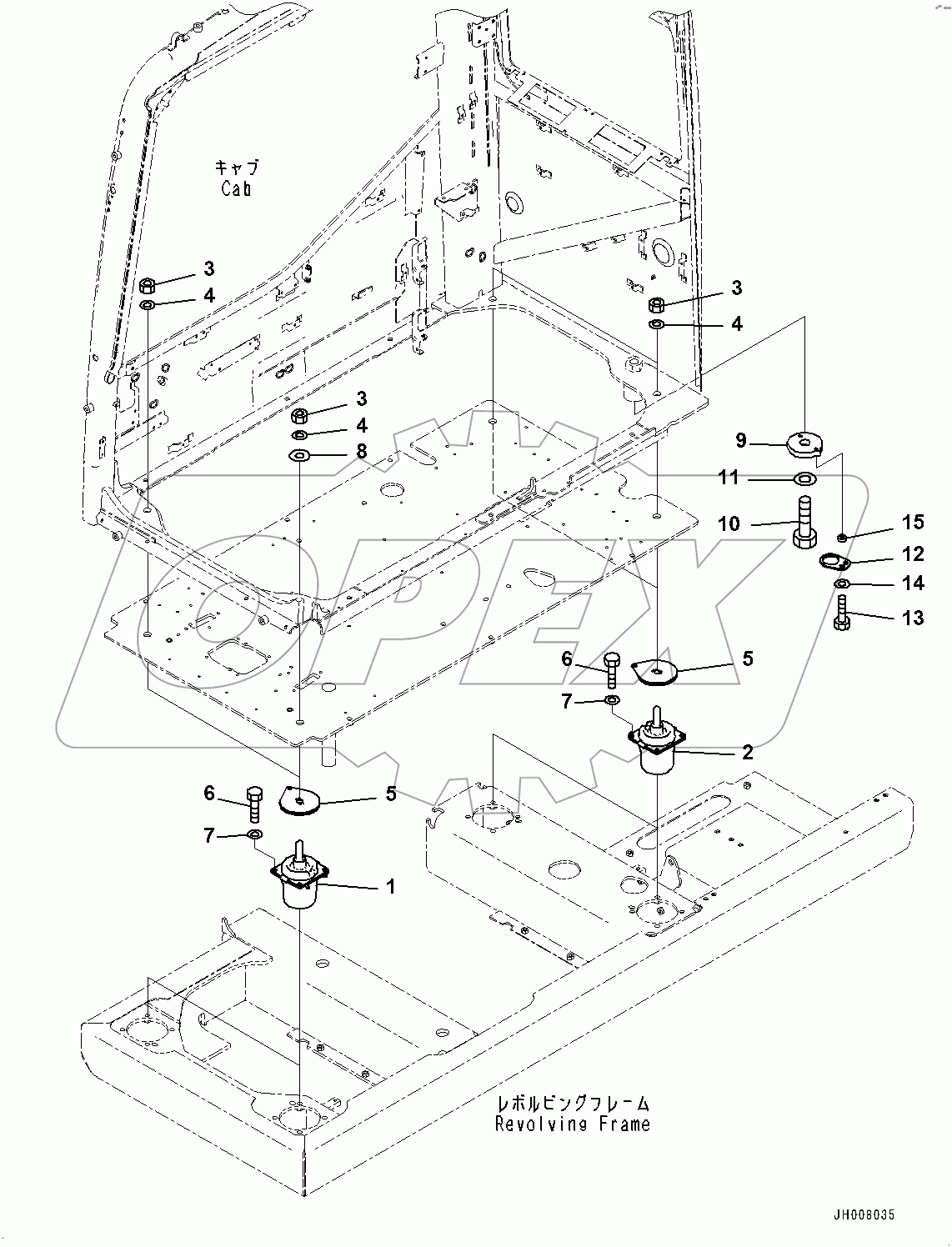 キャブ
Cab

3
4
3
4
3
4
8
9
11
10
15
12
14
13
6
5
7
2
6
5
7
1

OPEX

レボルビングフレーム
Revolving Frame

JH008035