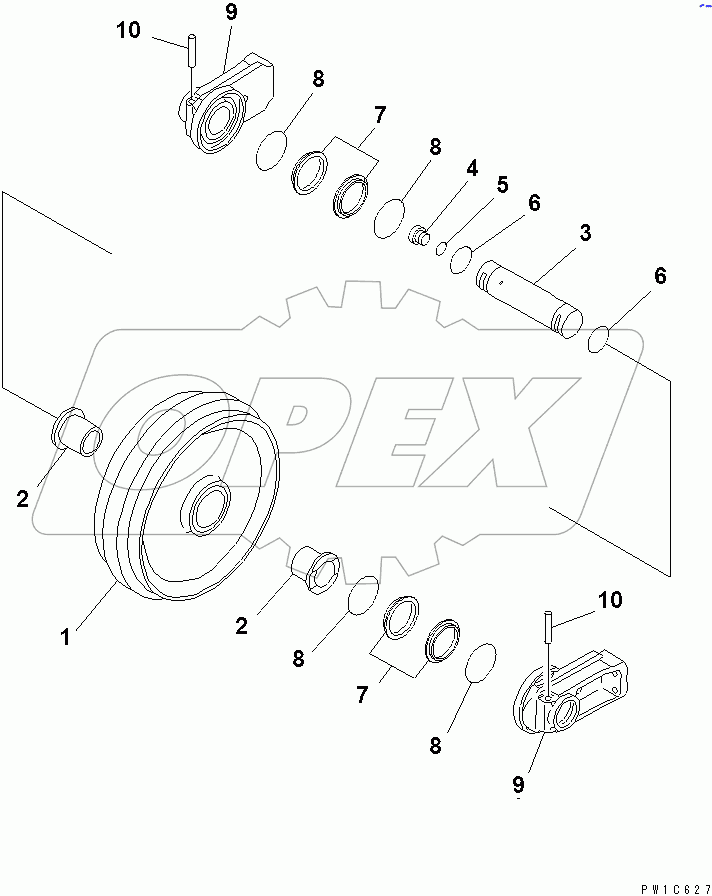 10
9
8
7
8
4
5
6
3
6
OPEX
2
1
2
8
7
8
10
9
PW1C627