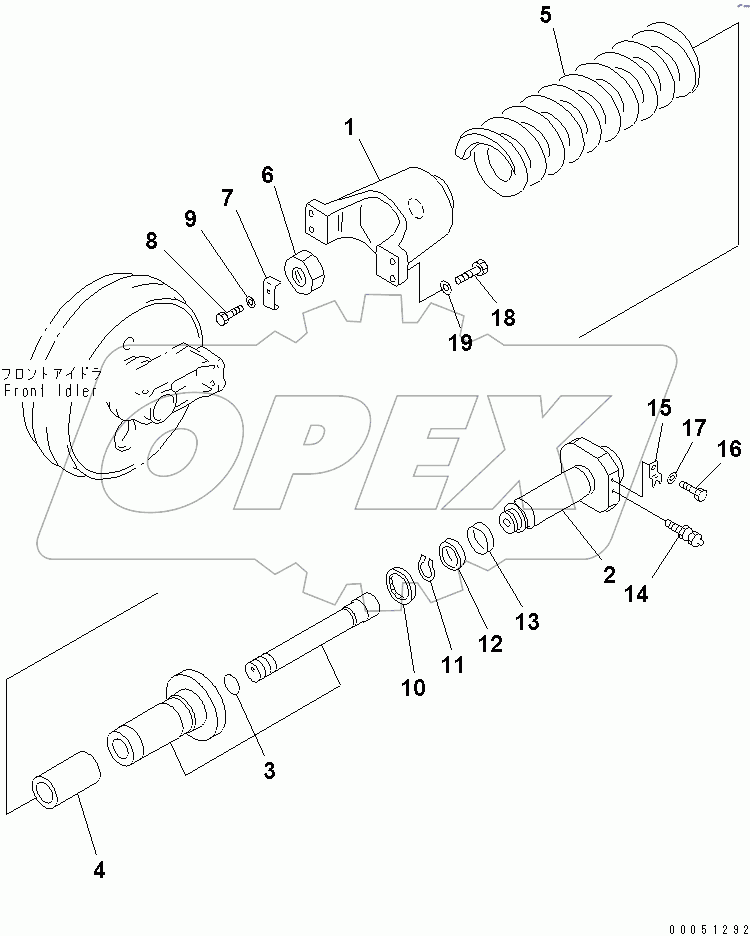 5
1
6
7
9
8
18
19
フロントアイドラ
Front Idler
OPEX
15
17
16
2
14
13
12
11
10
3
4
00051292