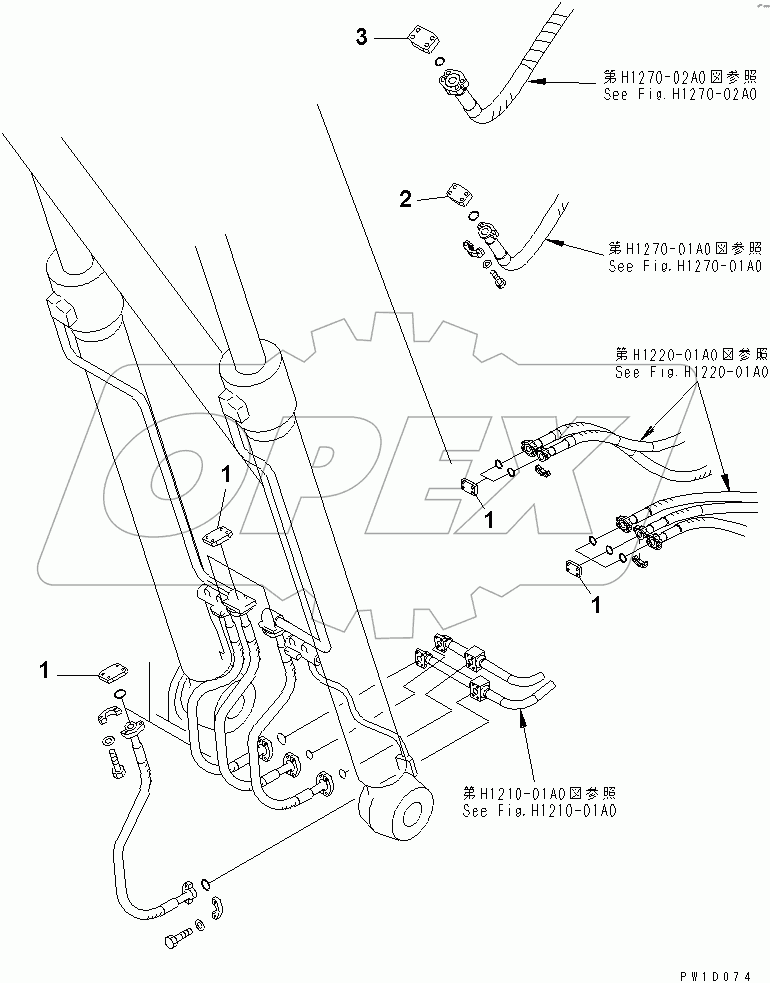 3

第H1270-02A0図参照
See Fig.H1270-02A0

2

第H1270-01A0図参照
See Fig.H1270-01A0

第H1220-01A0図参照
See Fig.H1220-01A0

OPEX

1

1

1

1

第H1210-01A0図参照
See Fig.H1210-01A0

PW1D074