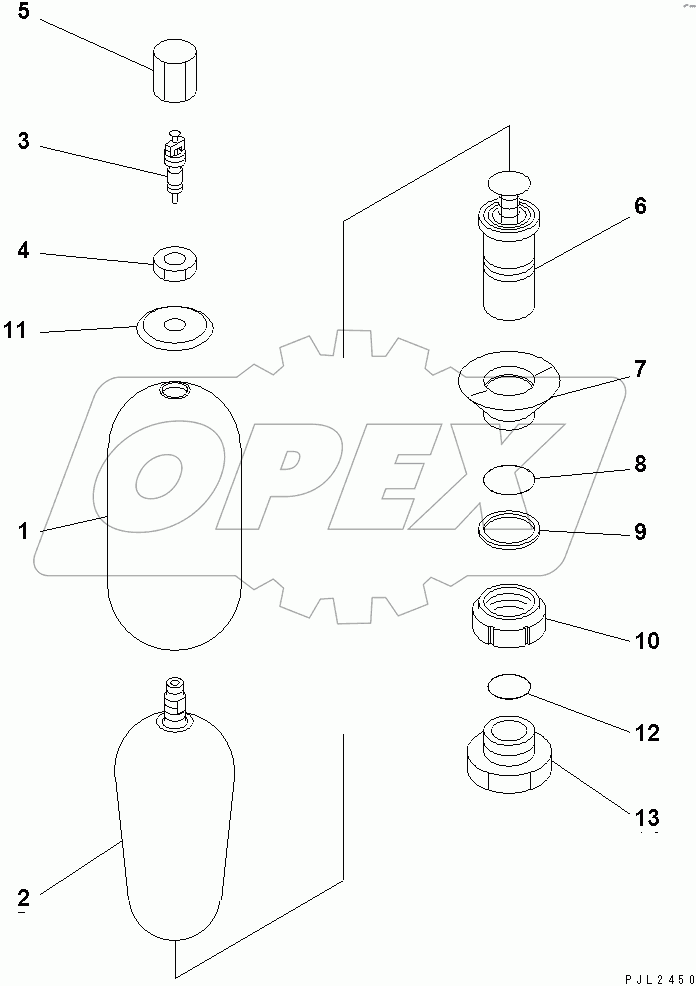 5
3
4
11
1
2
6
7
8
9
10
12
13
OPEX
PJL2450