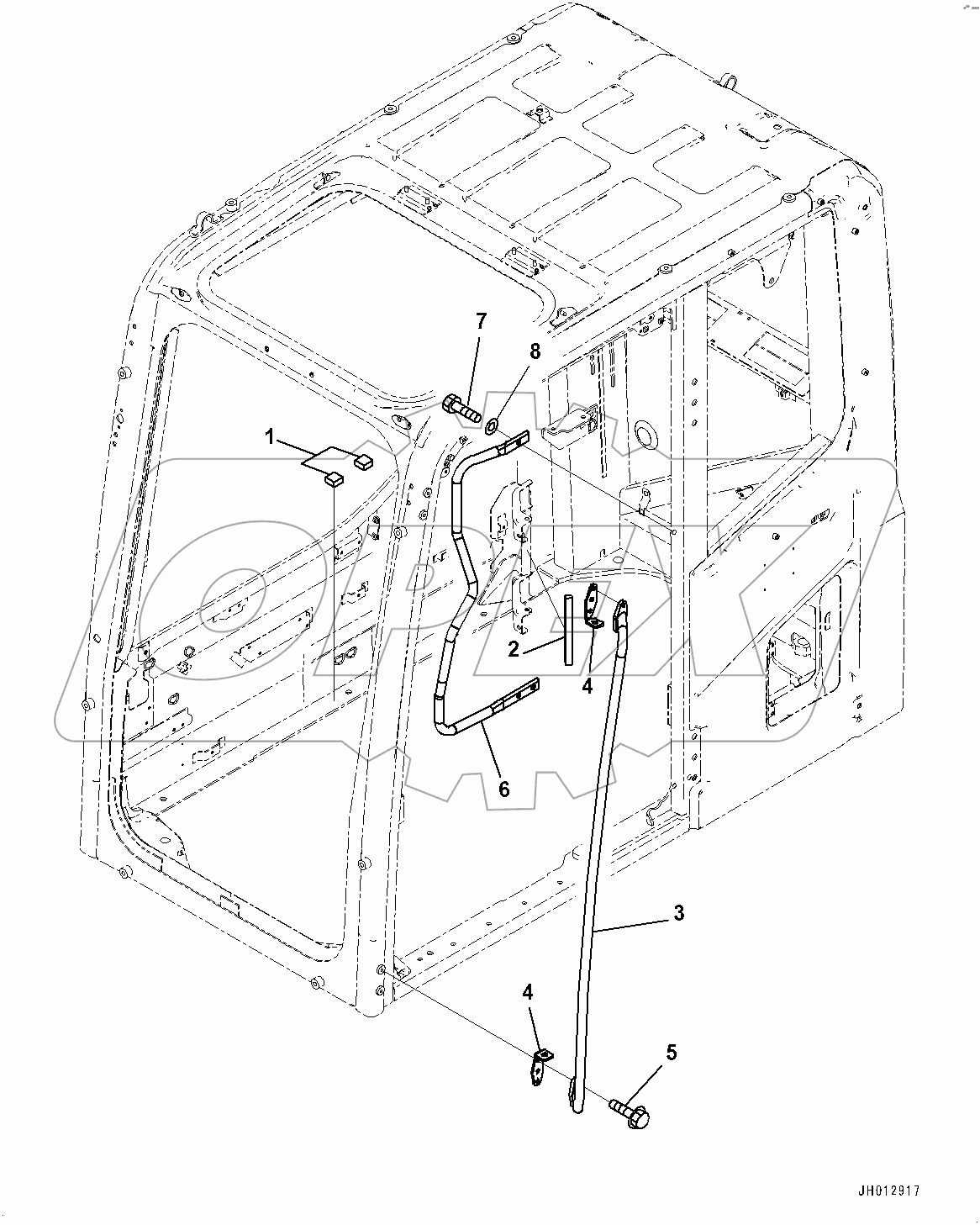 7
8
1
2
4
6
3
4
5
JH012917