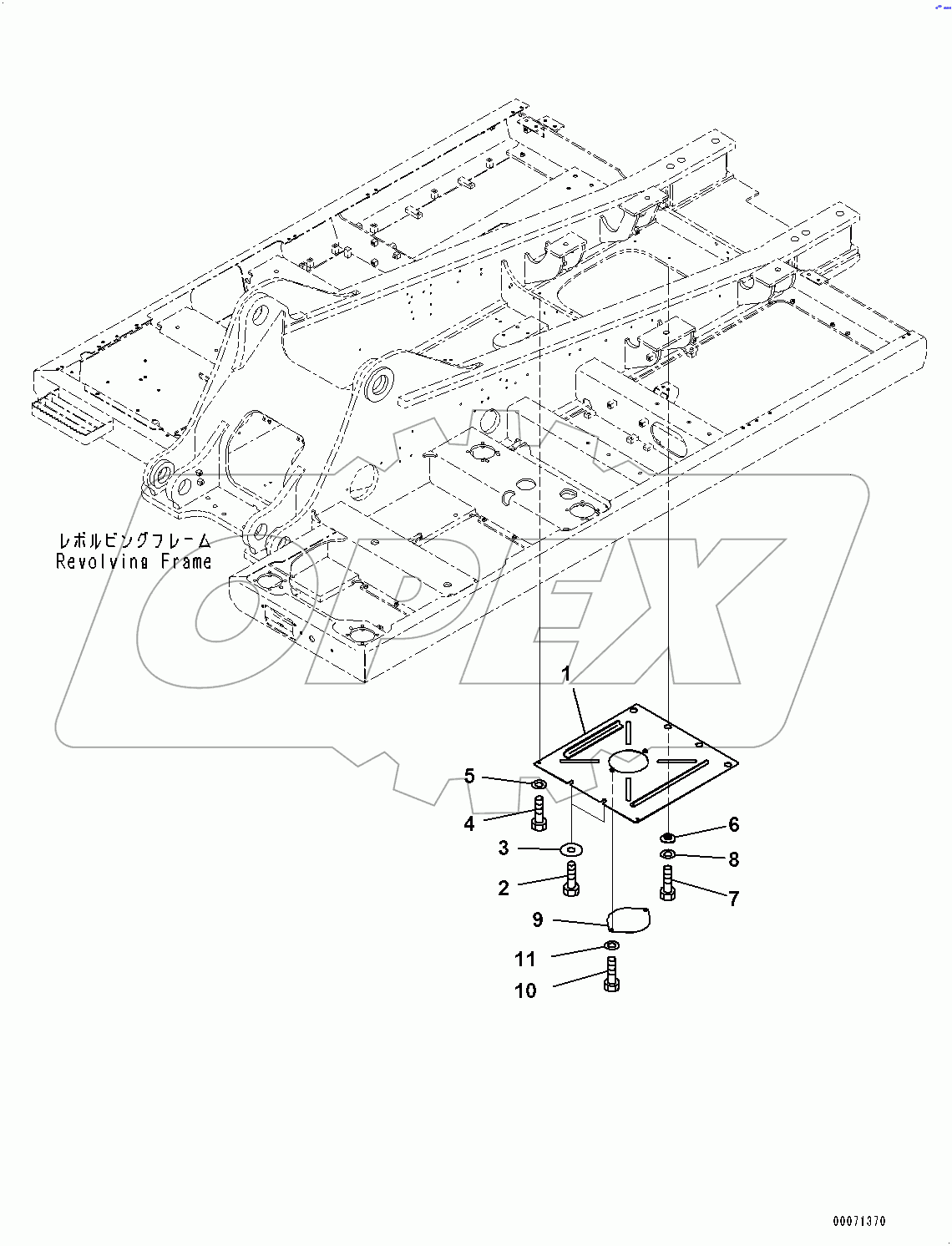 レボルビングフレーム
Revolving Frame

OPEX

1
5
4
3
2
6
8
7
9
11
10

00071370