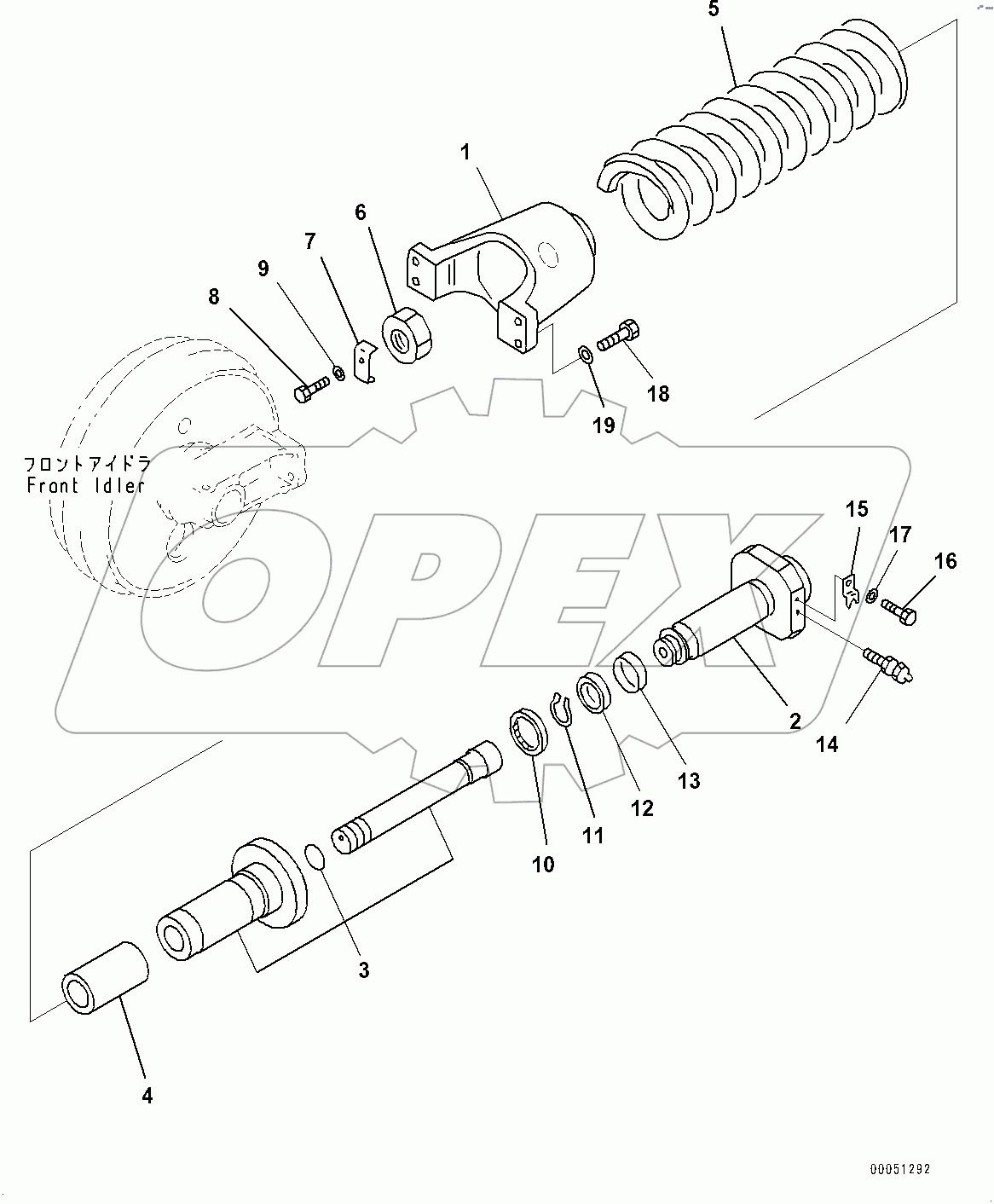 5

1

6

7

9

8

18

19

フロントアイドラ
Front Idler

OPEX

15

17

16

2

14

13

12

11

10

3

4

00051292