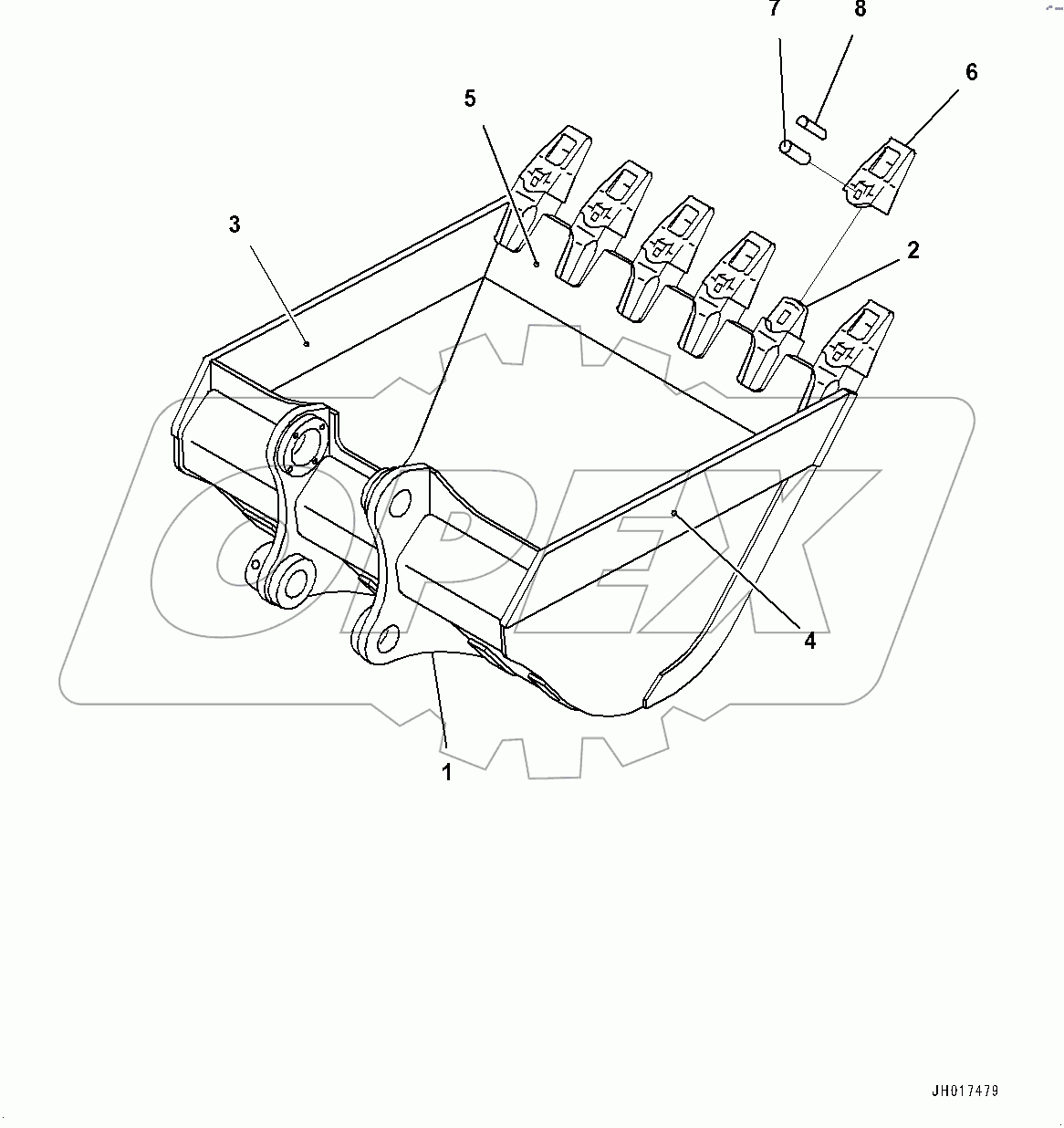 7
8
6
5
3
2
OPEX
4
1
JH017479