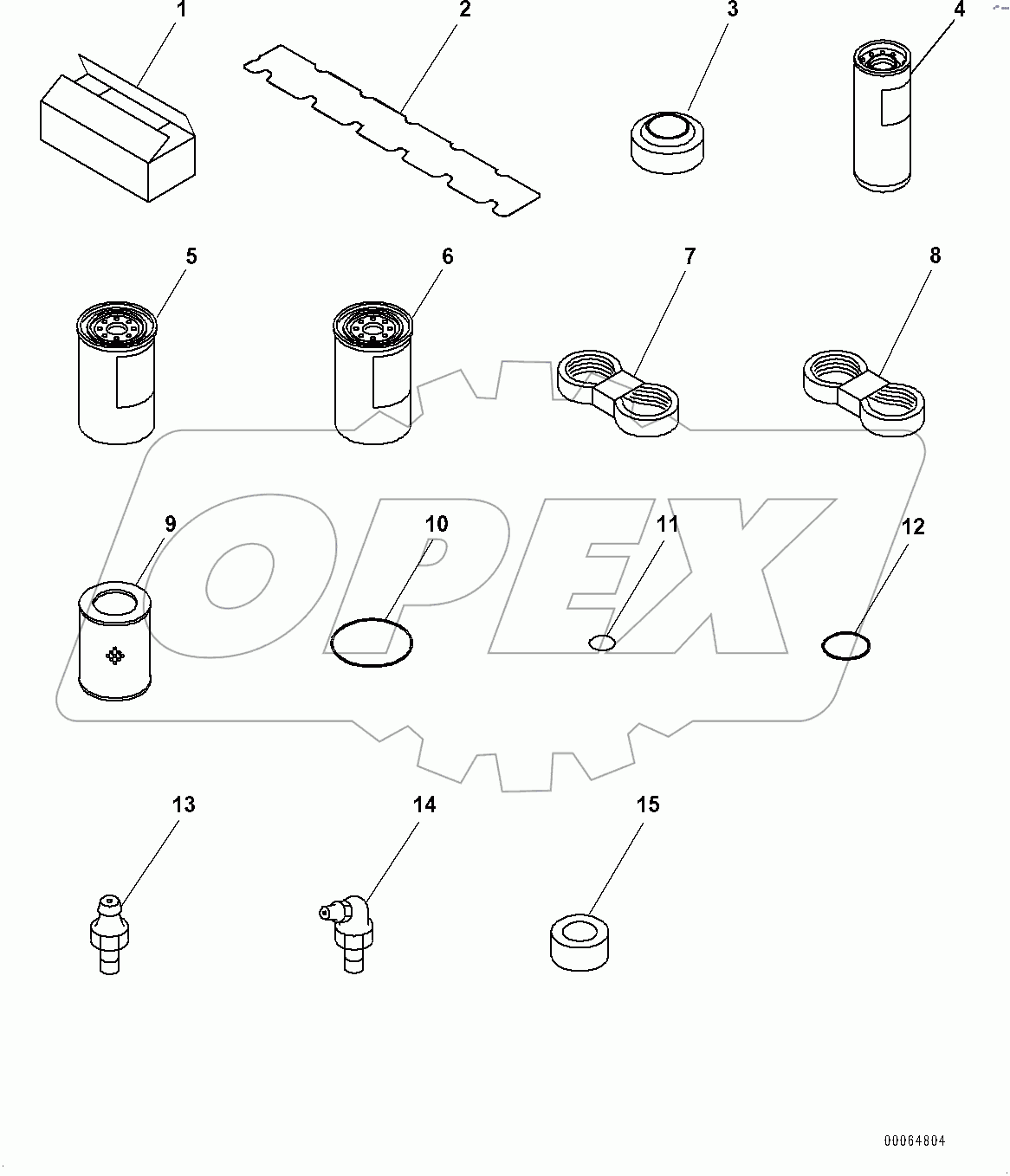 1
2
3
4
5
6
7
8
OPEX
9
10
11
12
13
14
15
00064804