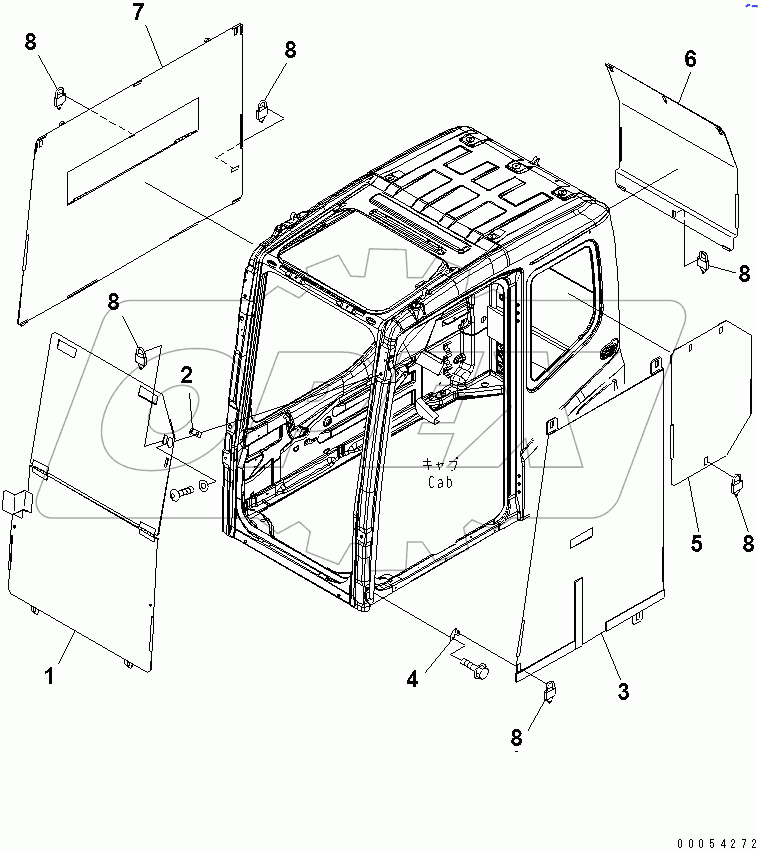 7
8
8
6
8
8
2
キャブ
Cab
5
8
1
4
3
8
00054272