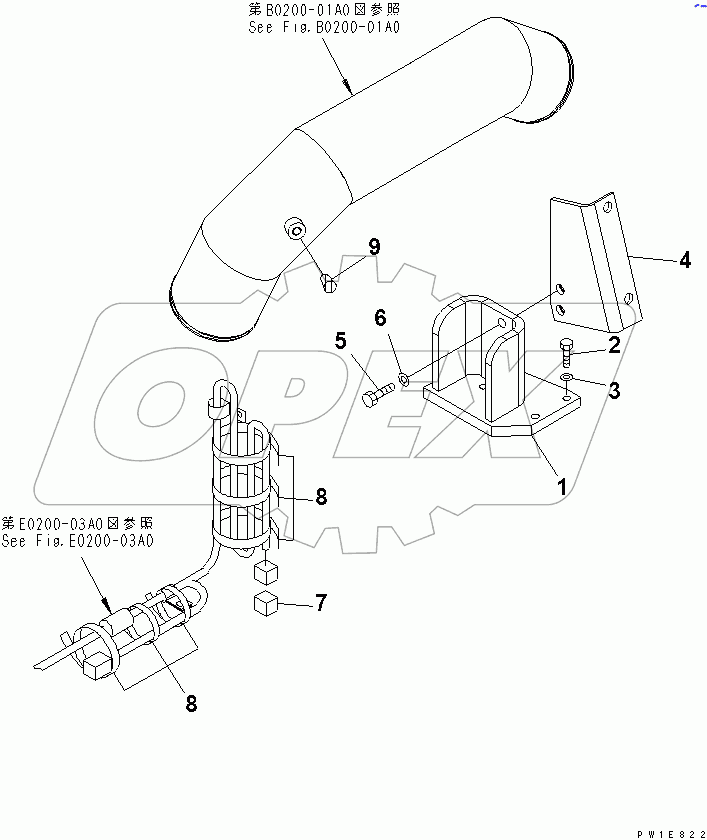 第B0200-01A0図参照
See Fig.B0200-01A0

9

4

6

5

2

3

1

OPEX

8

第E0200-03A0図参照
See Fig.E0200-03A0

7

8

PW1E822