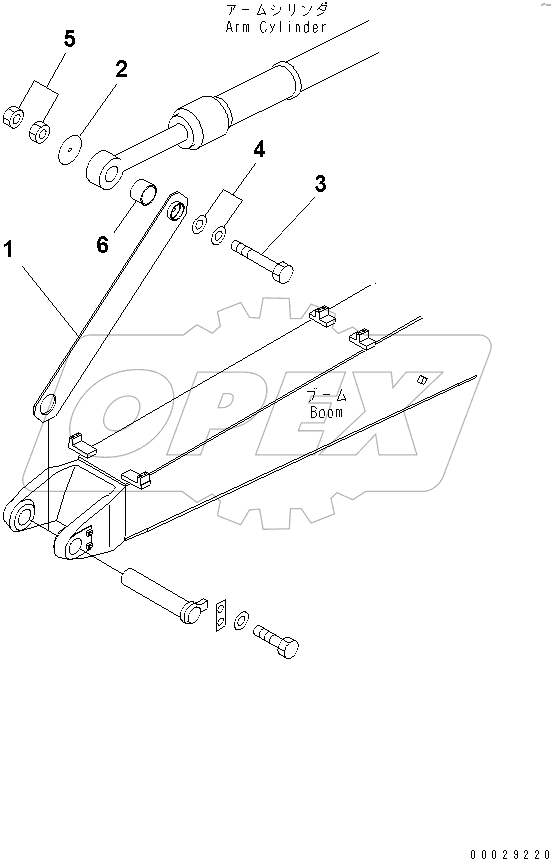 アームシリンダ
Arm Cylinder

5

2

4

3

6

1

OPEX

ブーム
Boom

00029220