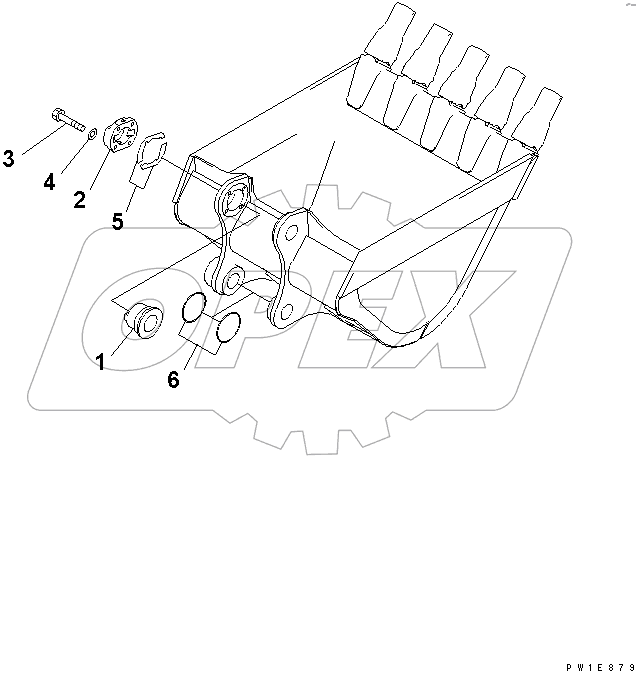 3
4
2
5
1
6
OPEX
PW1E879