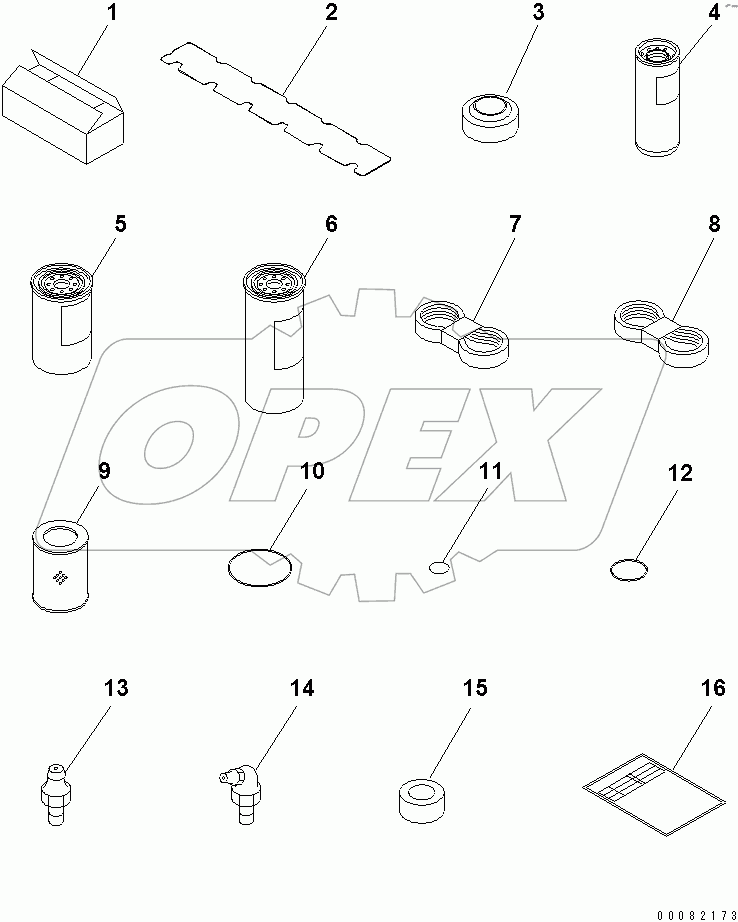 1
2
3
4
5
6
7
8
OPEX
9
10
11
12
13
14
15
16
00082173