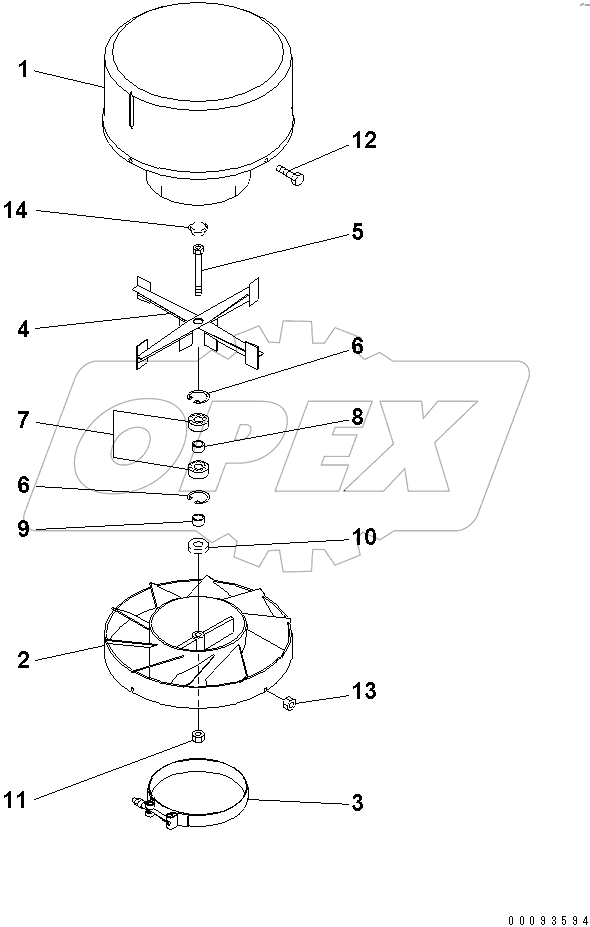 1
12
14
5
4
6
7
8
6
9
10
2
13
11
3
OPEX
00093594