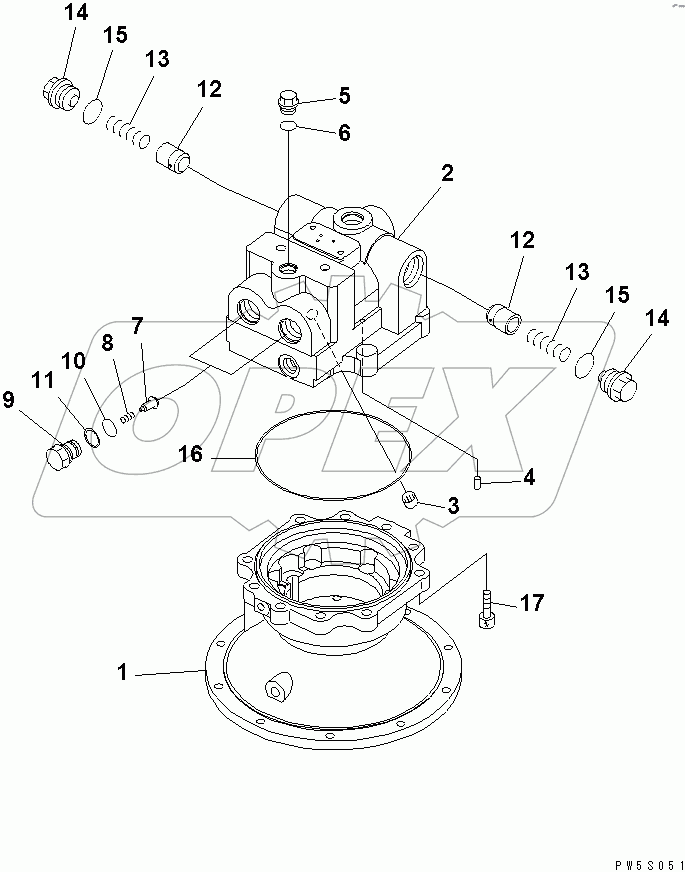 14
15
13
12
5
6
2
12
13
15
14
7
8
10
11
9
16
4
3
17
1
OPEX
PW5S051