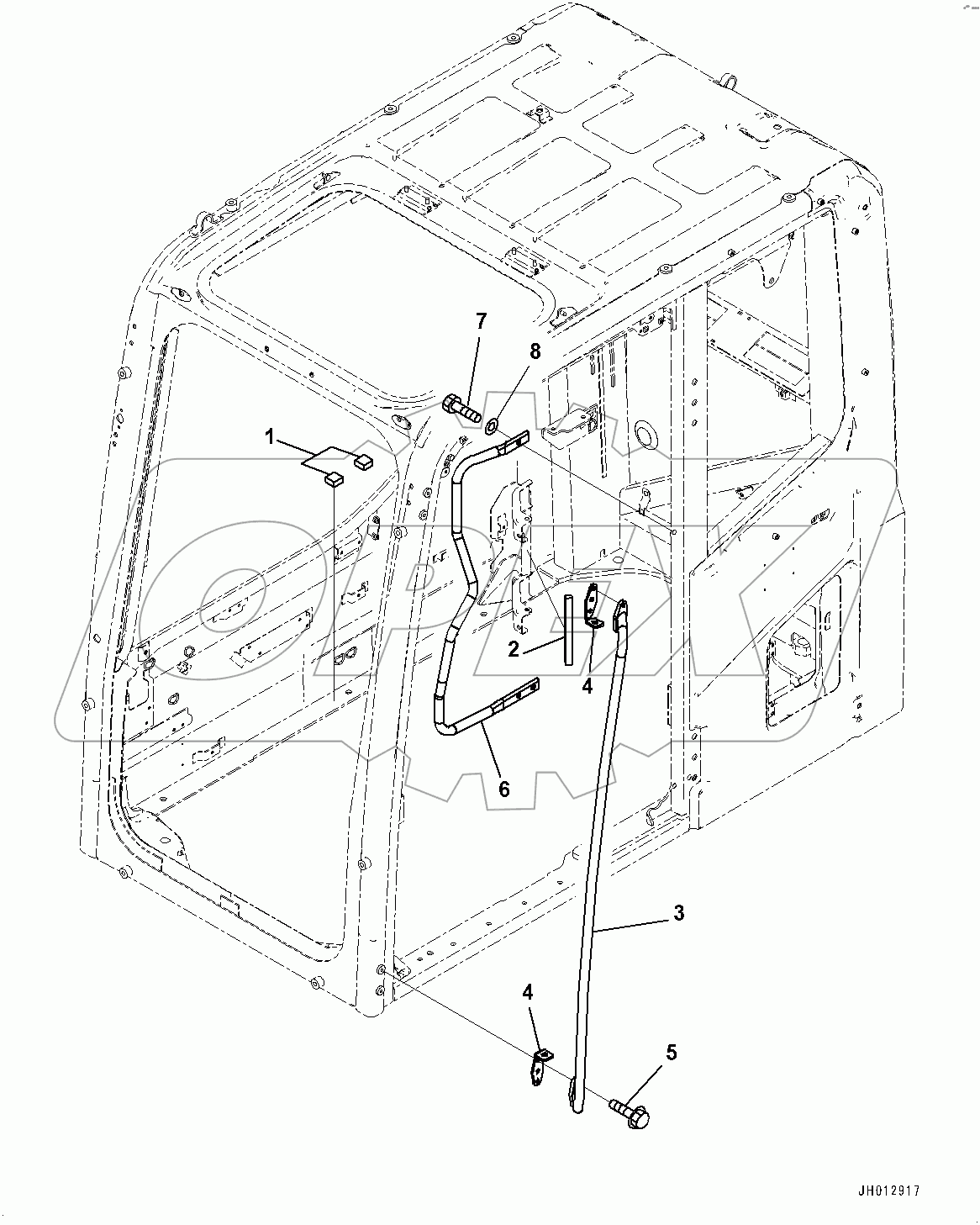 7
8
1
2
4
6
3
4
5
JH012917