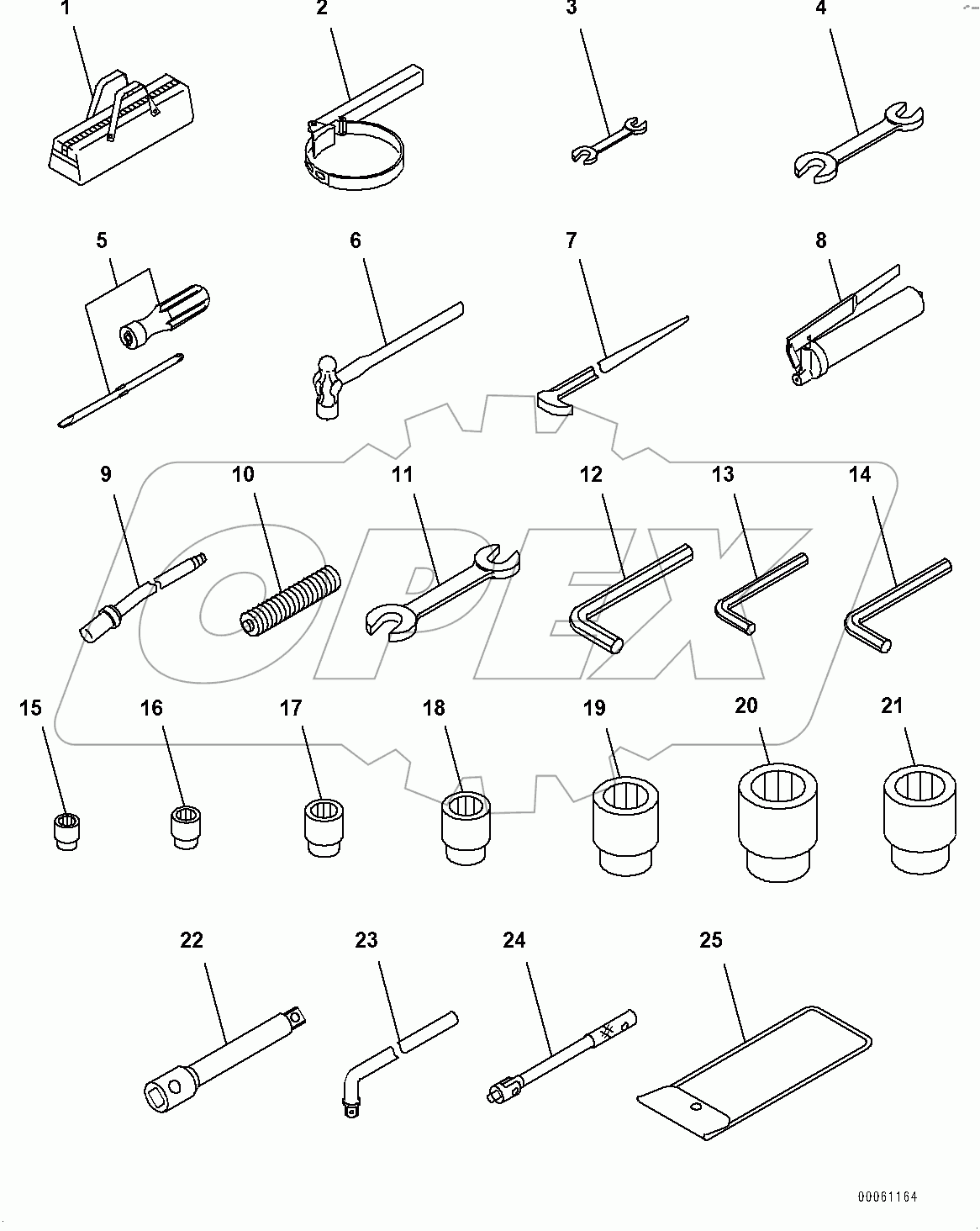 1
2
3
4
5
6
7
8
9
10
11
12
13
14
OPEX
15
16
17
18
19
20
21
22
23
24
25
00061164