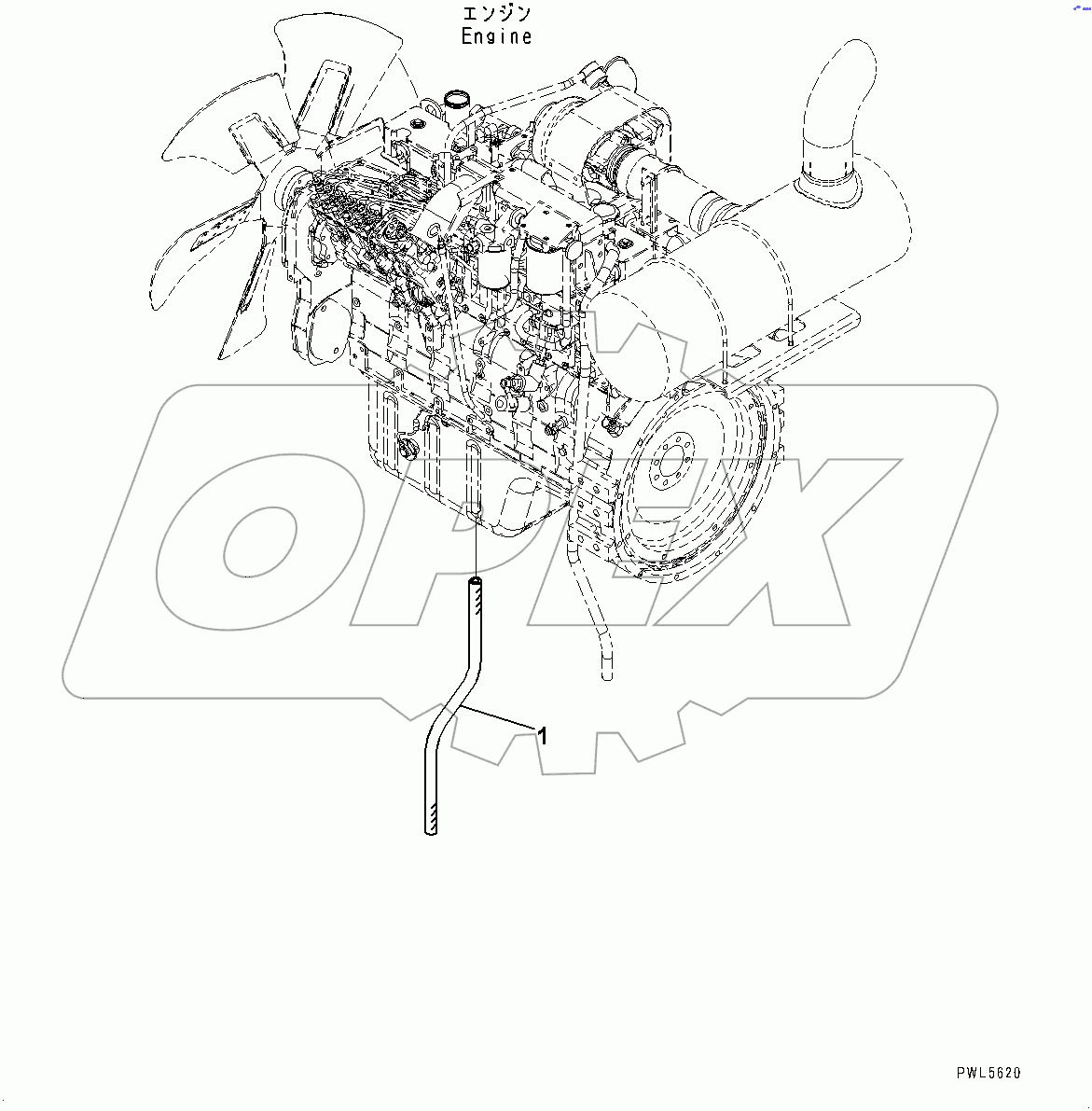 エンジン
Engine

OPEX

1

PWL5620