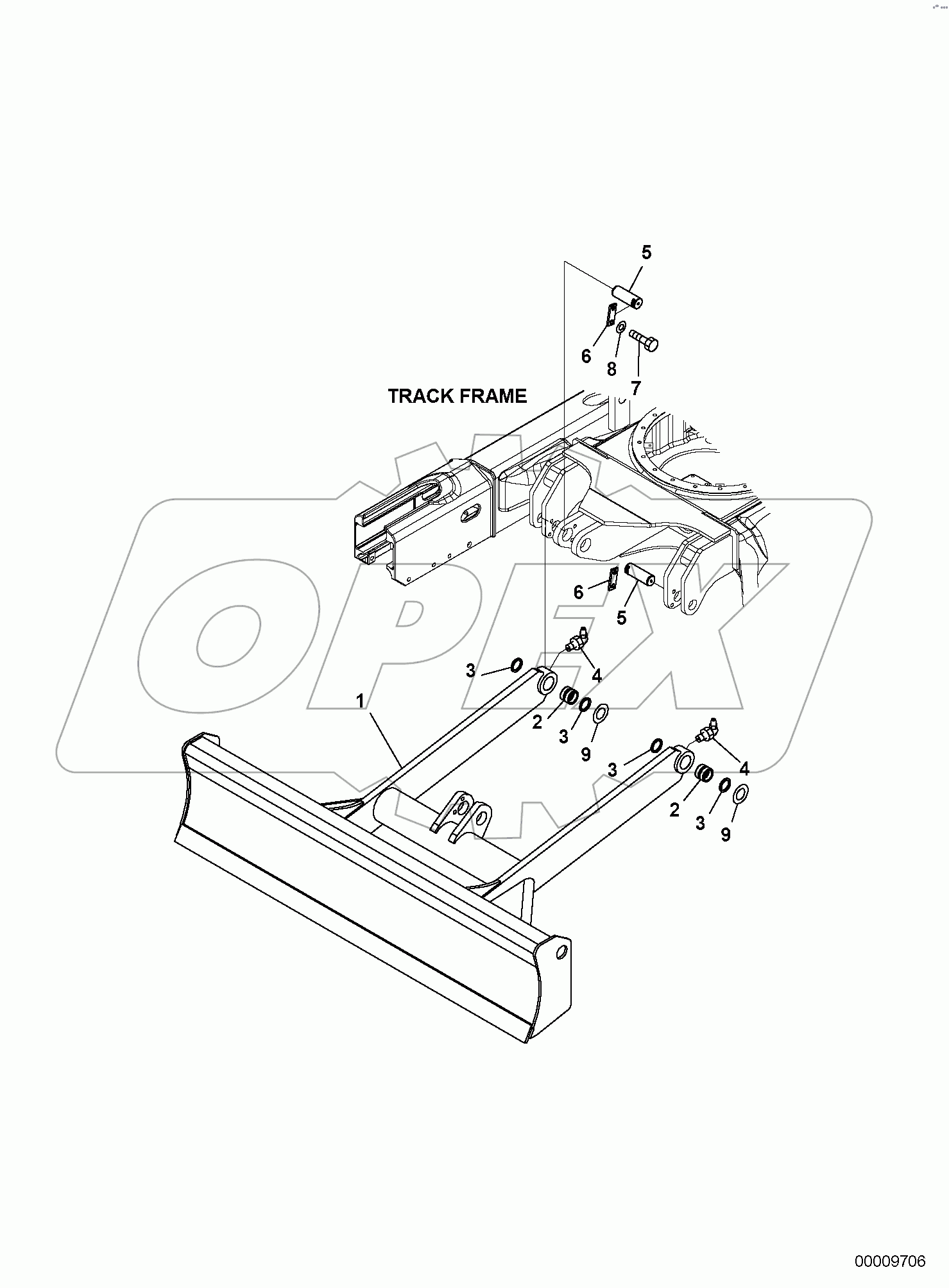 5
6
8
7
TRACK FRAME
OPEX
6
5
3
4
1
2
3
9
3
4
2
3
9
00009706