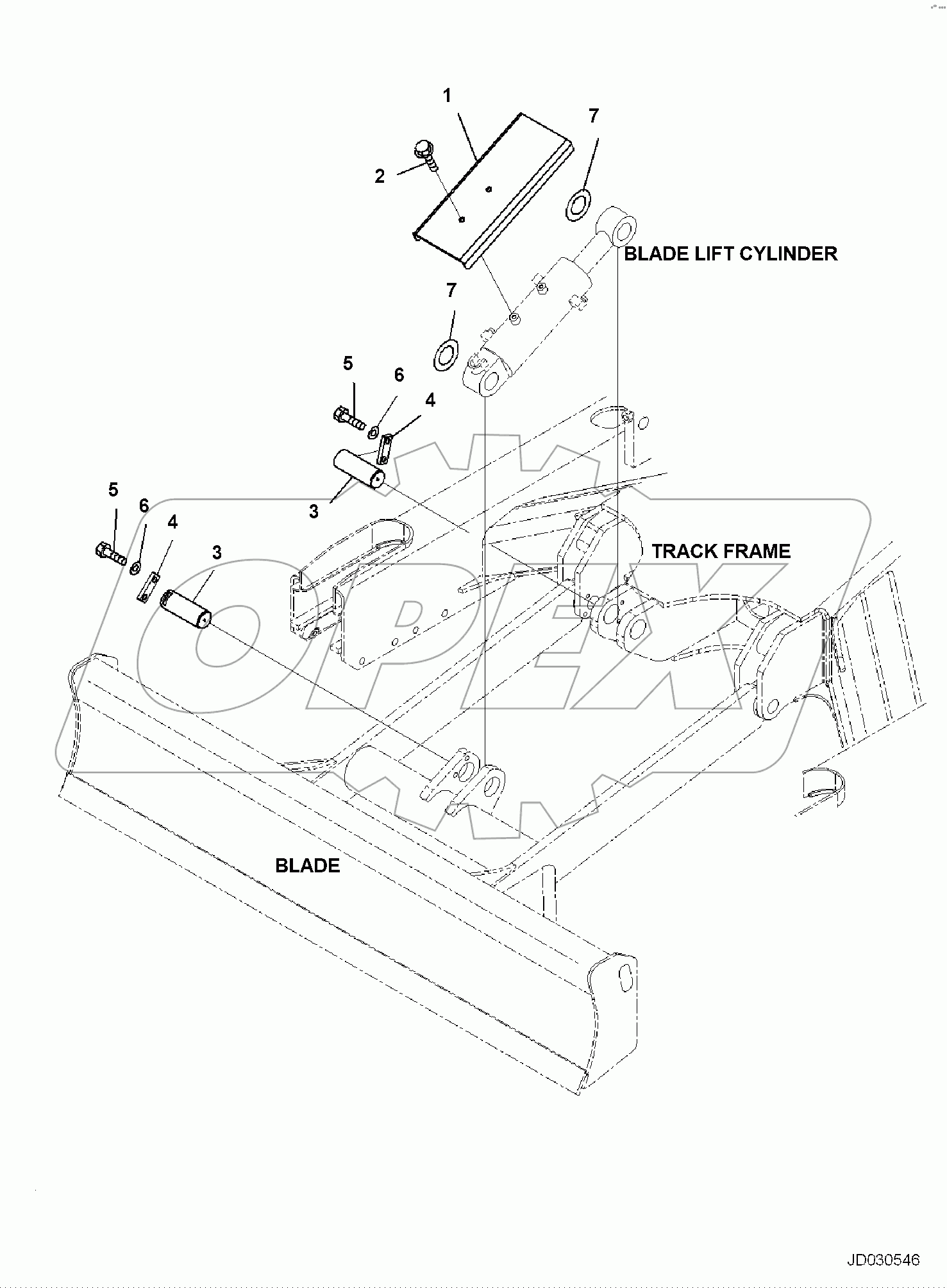 1

7

2

BLADE LIFT CYLINDER

7

5

6

4

3

5

6

4

3

TRACK FRAME

OPEX

BLADE

JD030546