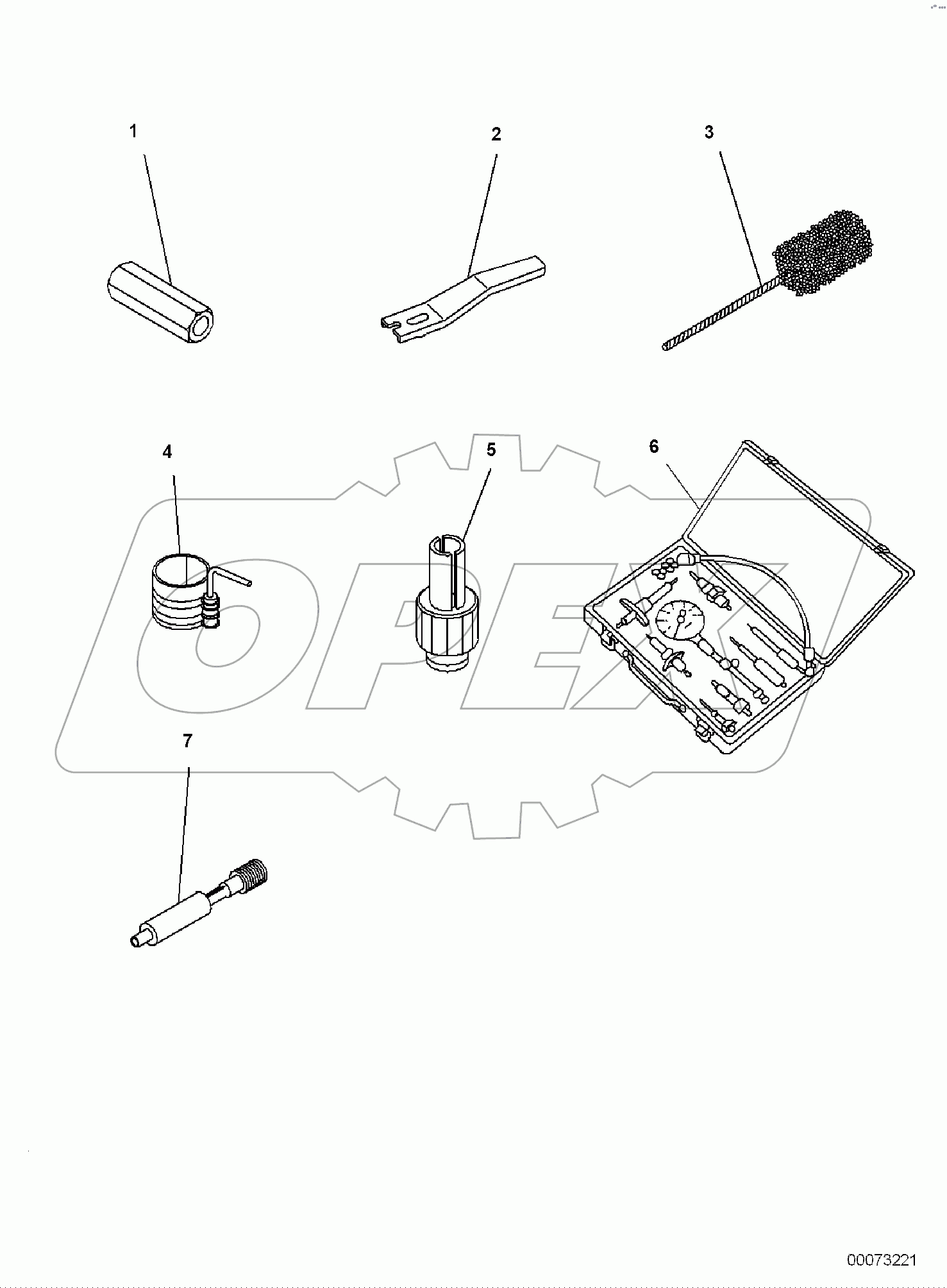 1
2
3
4
5
6
OPEX
7
00073221