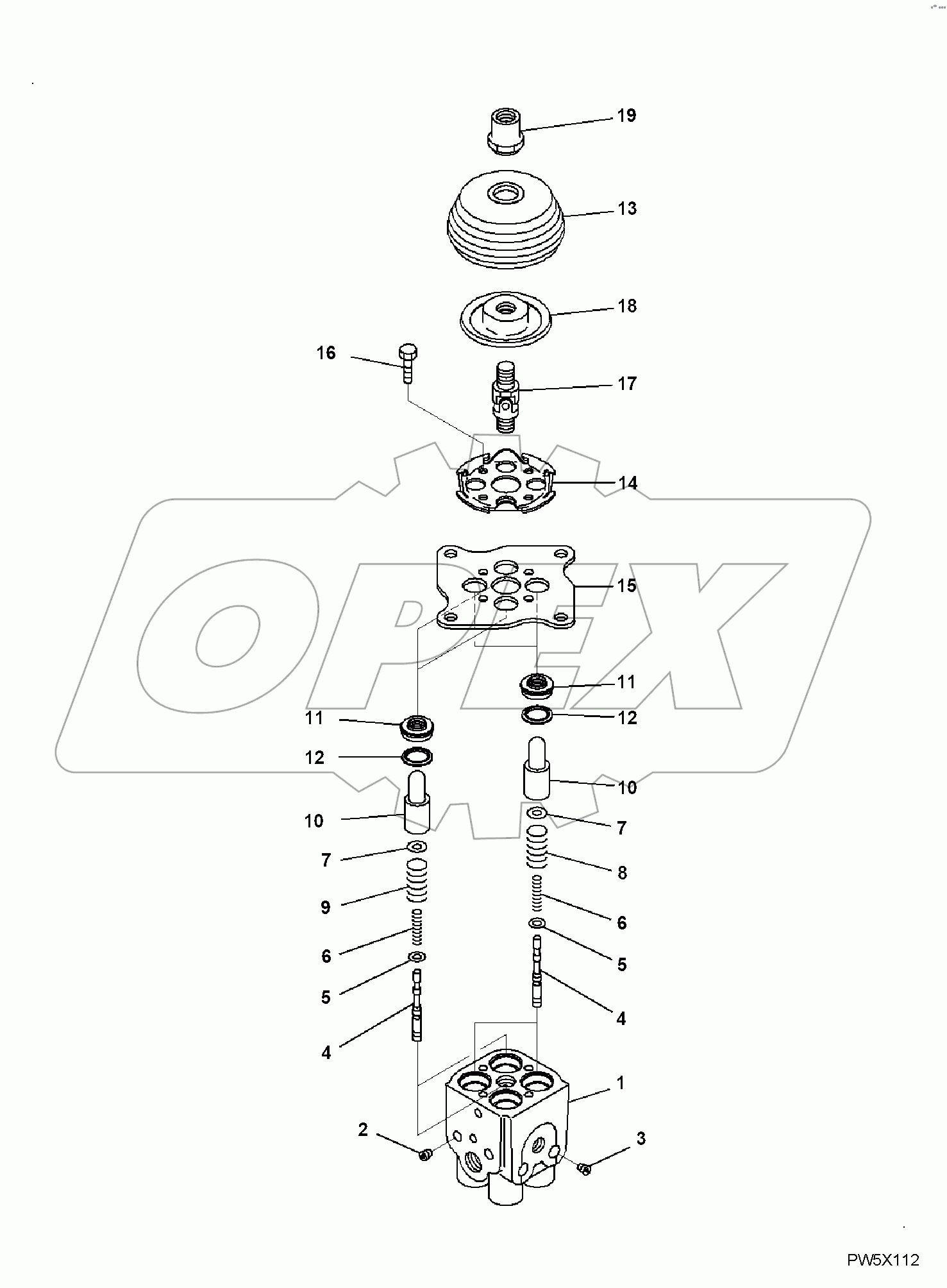 19
13
18
16
17
14
OPEX
15
11
12
11
12
10
10
7
7
8
9
6
6
5
5
4
4
1
2
3
PW5X112